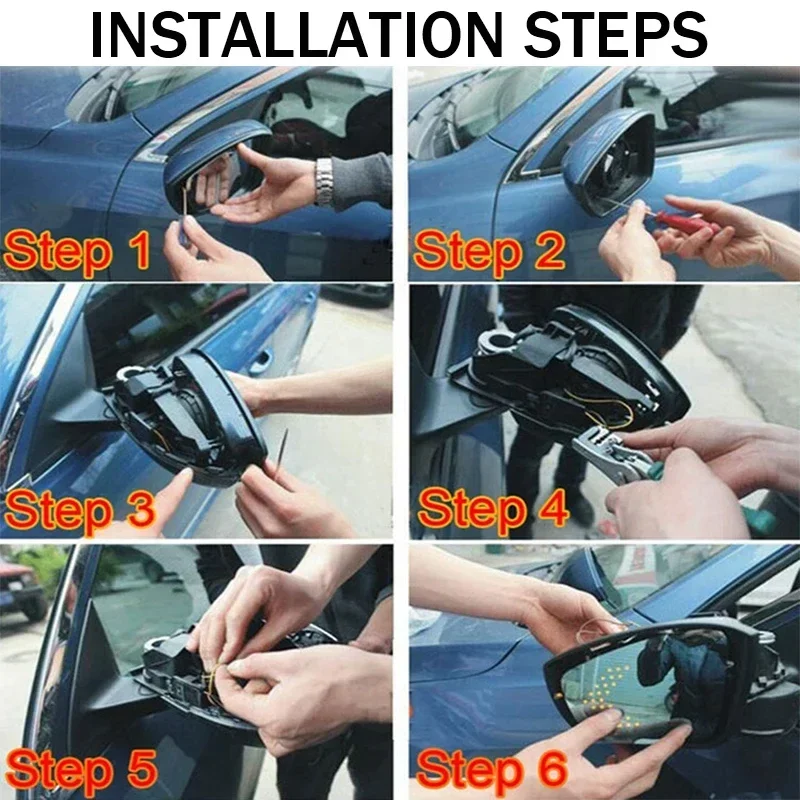 INSTALLATION STEPS

Step 1

Step 2

Step 3

Step 4

Step 5

Step 6