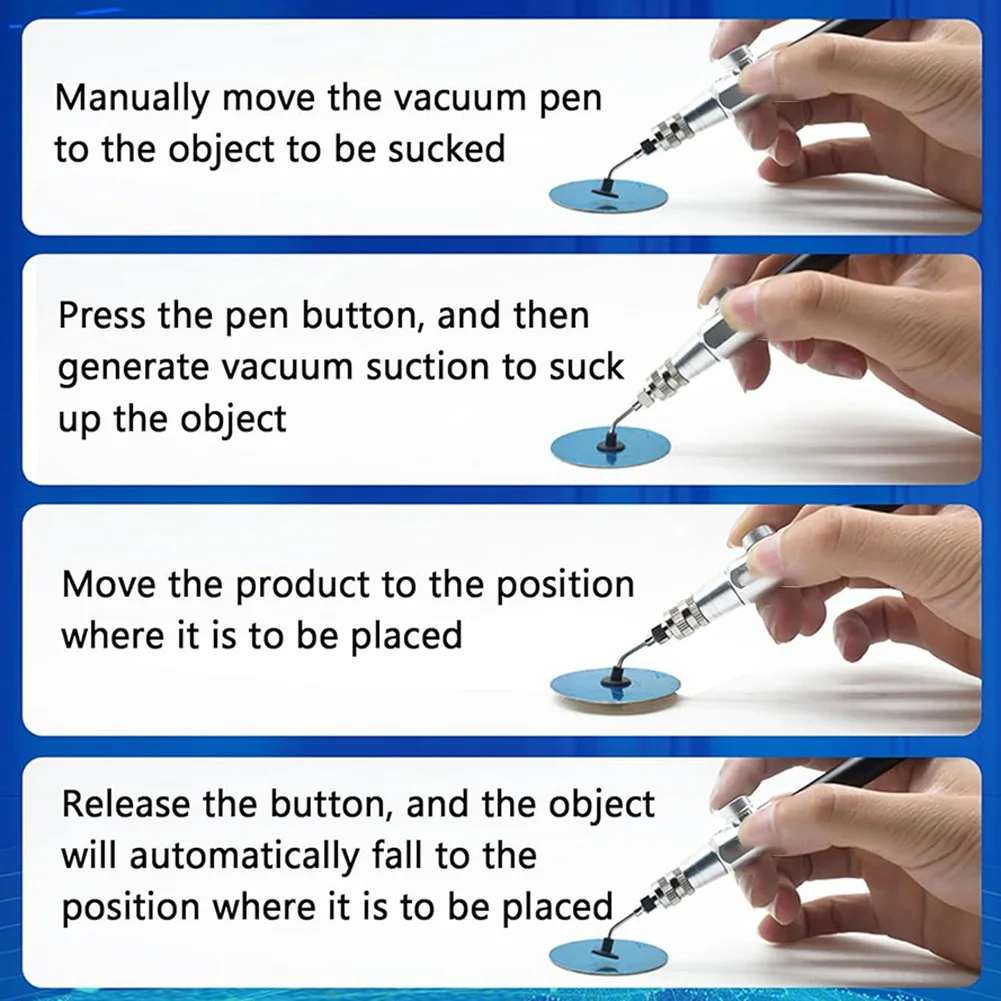 Manually move the vacuum pen to the object to be sucked

Press the pen button, and then generate vacuum suction to suck up the object

Move the product to the position where it is to be placed

Release the button, and the object will automatically fall to the position where it is to be placed