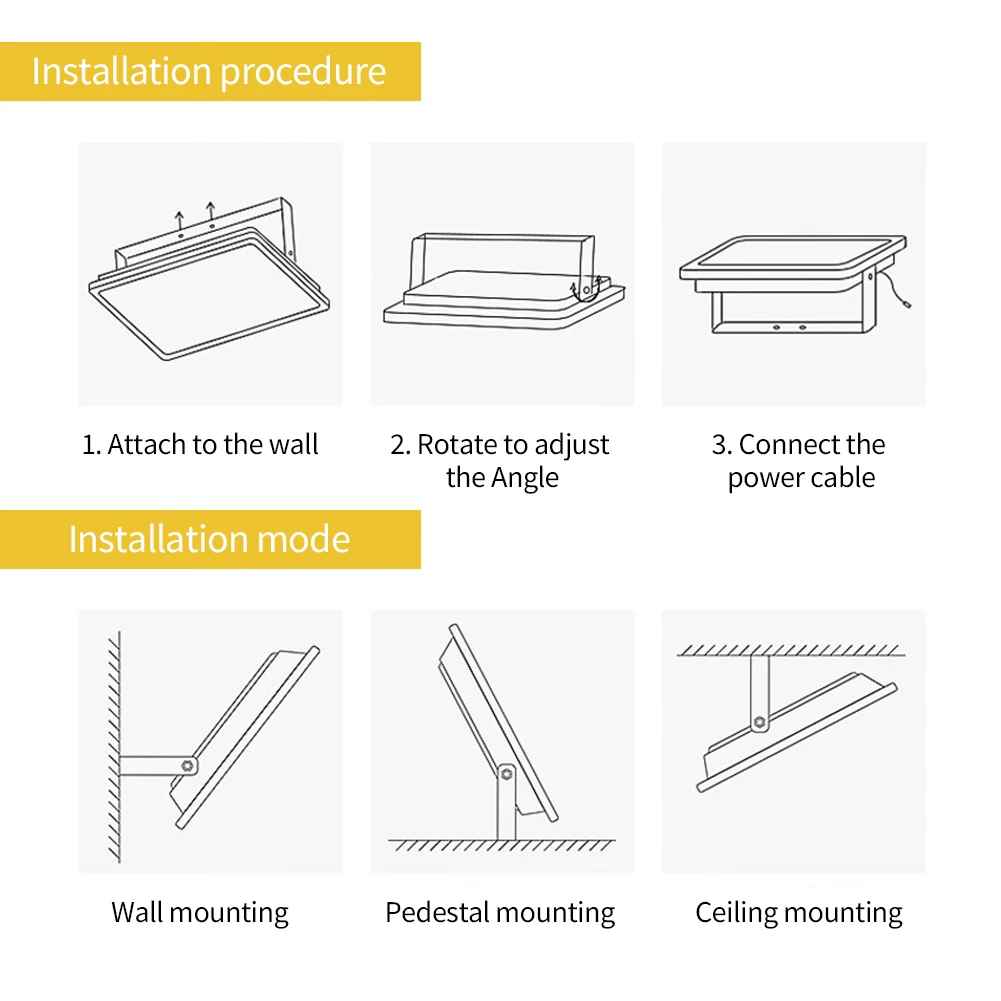 Installation procedure

1. Attach to the wall

2. Rotate to adjust the Angle

3. Connect the power cable

Installation mode

Wall mounting

Pedestal mounting

Ceiling mounting