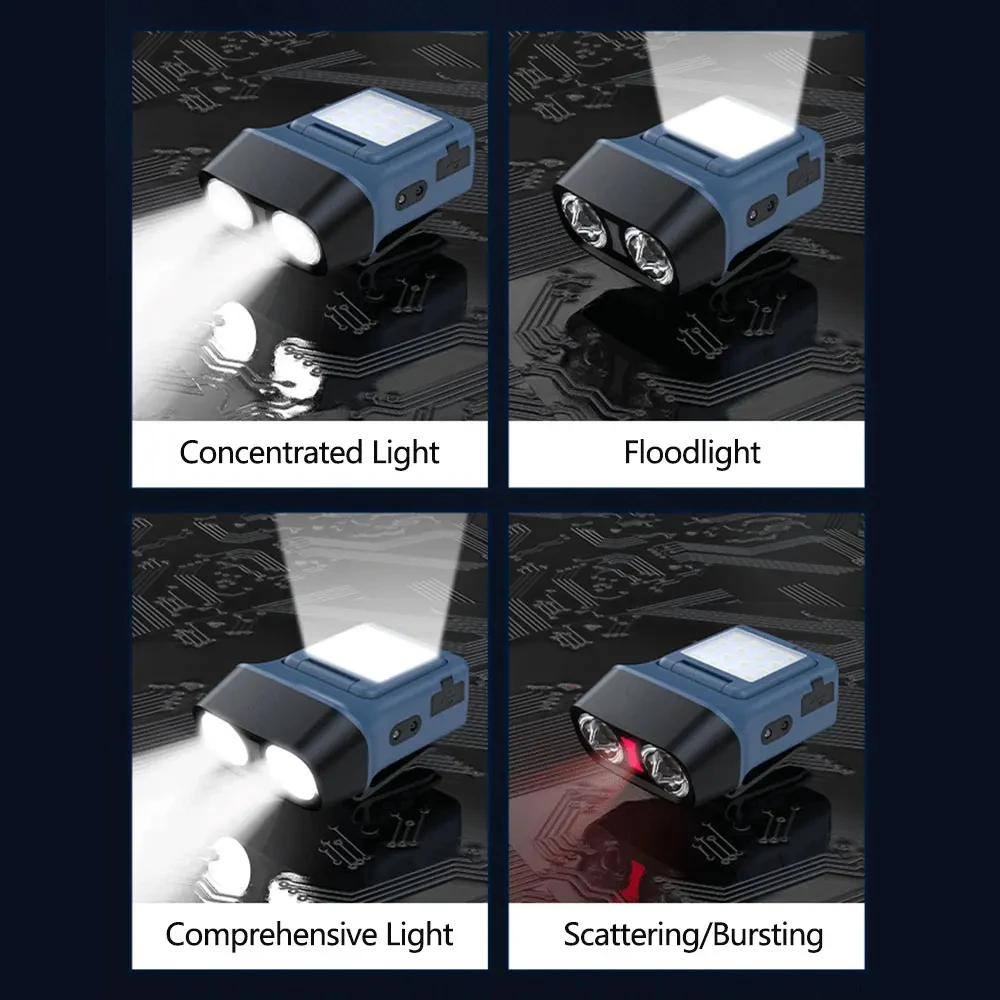 Concentrated Light

Floodlight

Comprehensive Light

Scattering/Bursting