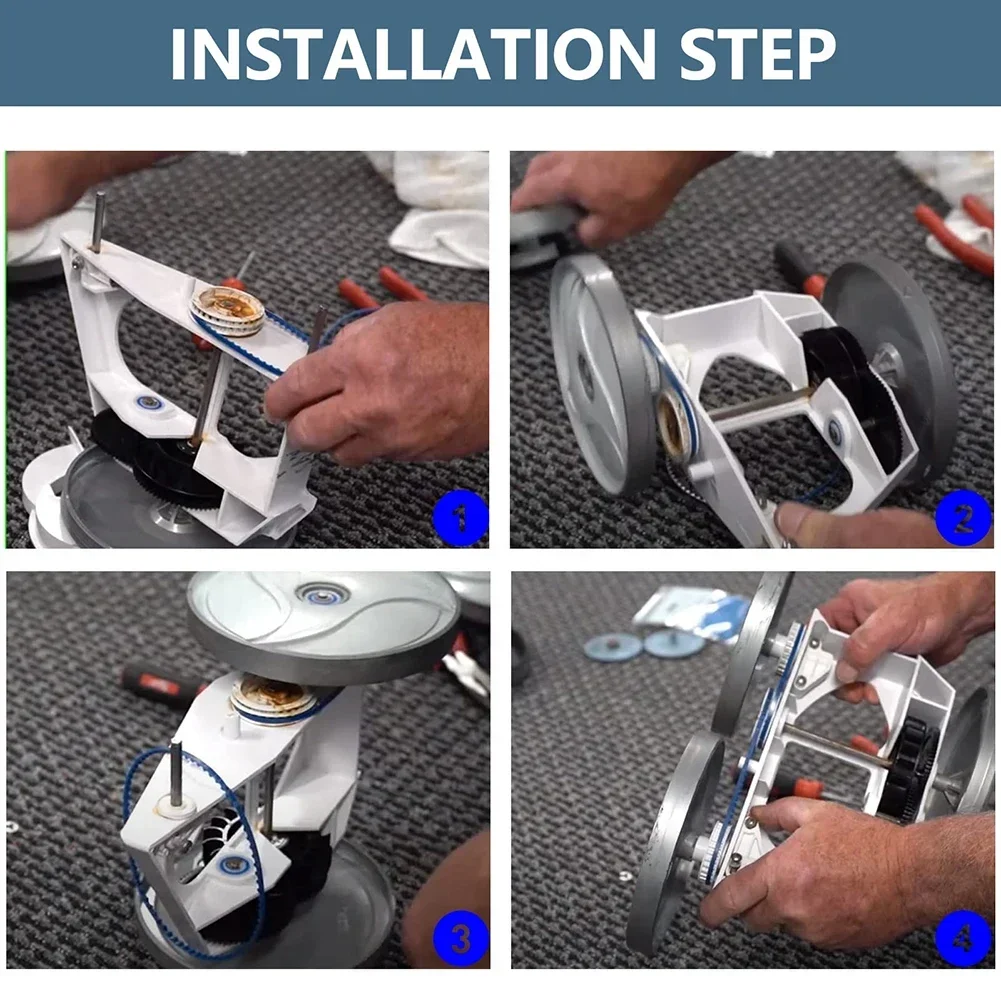 INSTALLATION STEP

1

2

3

4