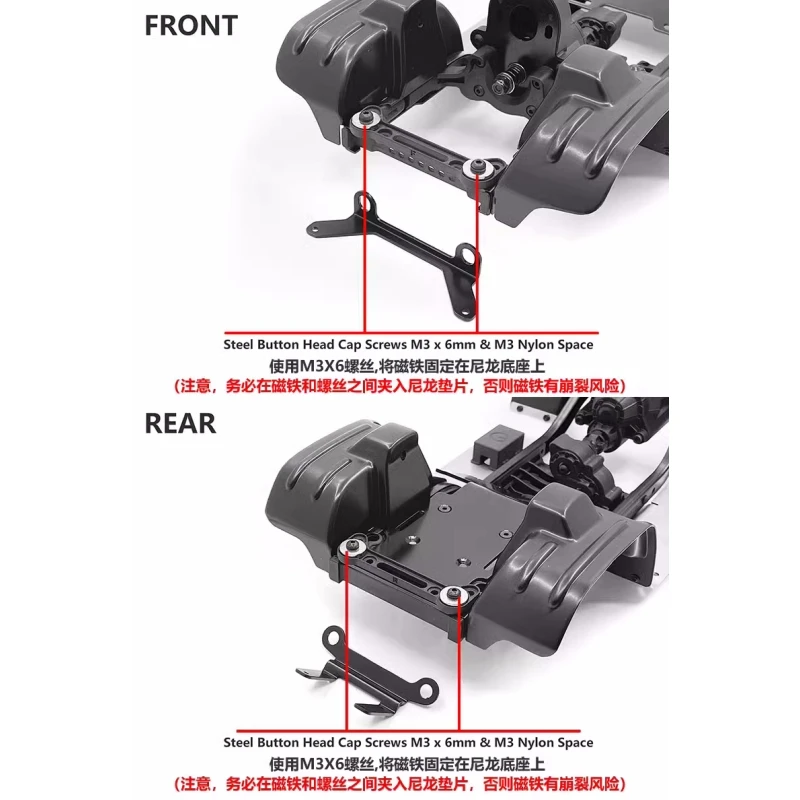 FRONT

Steel Button Head Cap Screws M3 x 6mm & M3 Nylon Space
使用M3X6螺丝,将磁铁固定在尼龙底座上
(注意，务必在磁铁和螺丝之间夹入尼龙垫片，否则磁铁有崩裂风险)

REAR

Steel Button Head Cap Screws M3 x 6mm & M3 Nylon Space
使用M3X6螺丝,将磁铁固定在尼龙底座上
(注意，务必在磁铁和螺丝之间夹入尼龙垫片，否则磁铁有崩裂风险)