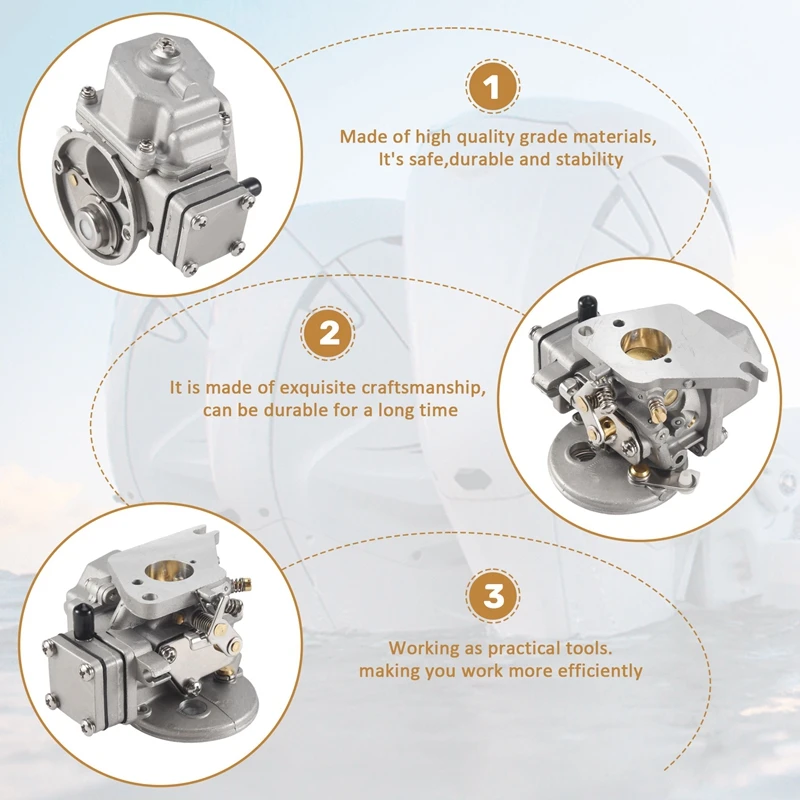 1

Made of high quality grade materials, It's safe,durable and stability

2

It is made of exquisite craftsmanship, can be durable for a long time

3

Working as practical tools. making you work more efficiently