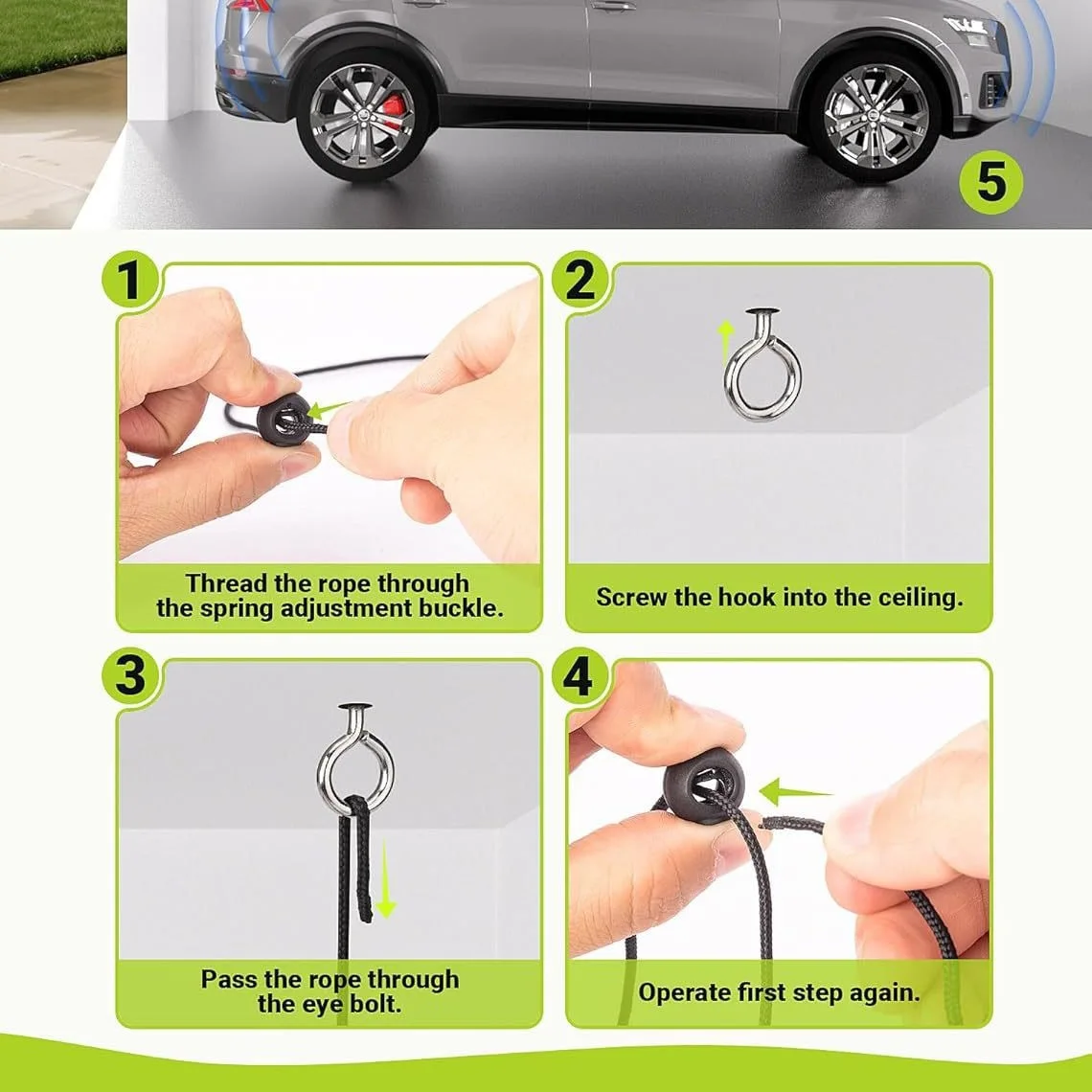 5

1
Thread the rope through the spring adjustment buckle.

2
Screw the hook into the ceiling.

3
Pass the rope through the eye bolt.

4
Operate first step again.