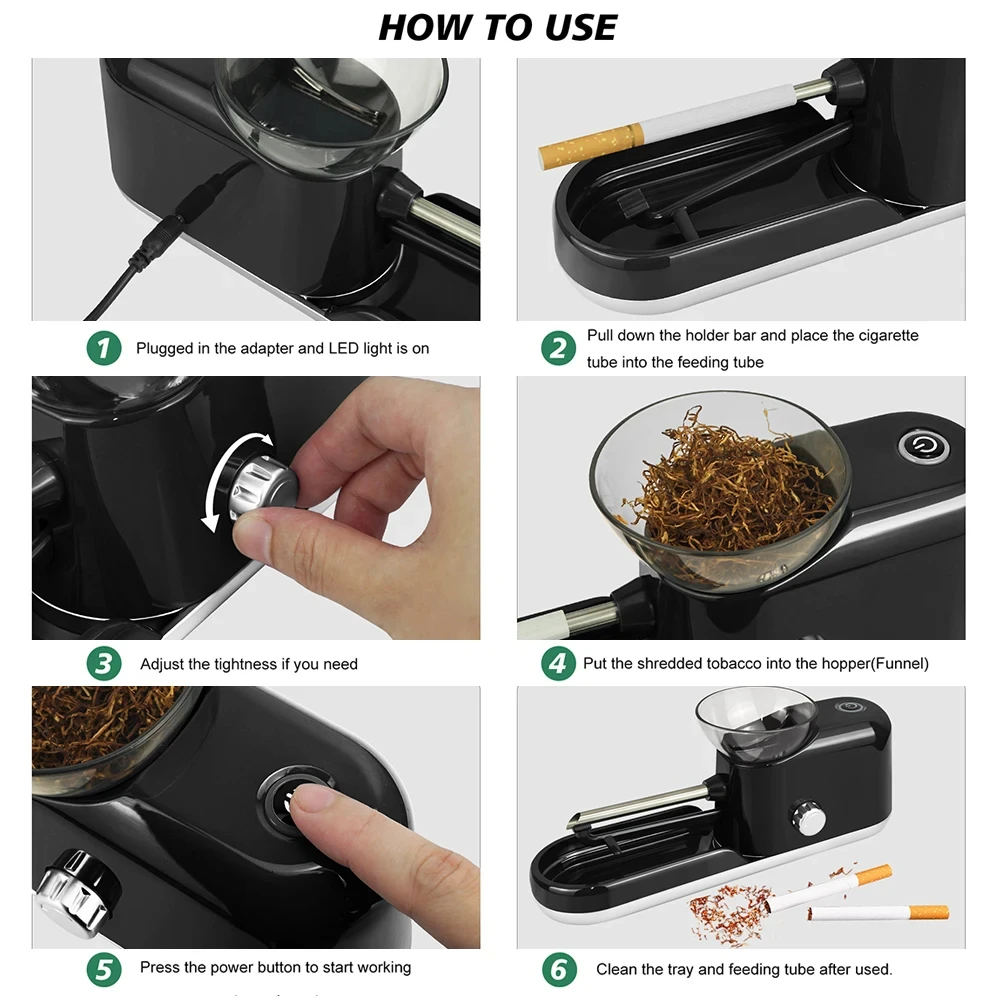 HOW TO USE

1 Plugged in the adapter and LED light is on

2 Pull down the holder bar and place the cigarette tube into the feeding tube

3 Adjust the tightness if you need

4 Put the shredded tobacco into the hopper(Funnel)

5 Press the power button to start working

6 Clean the tray and feeding tube after used.