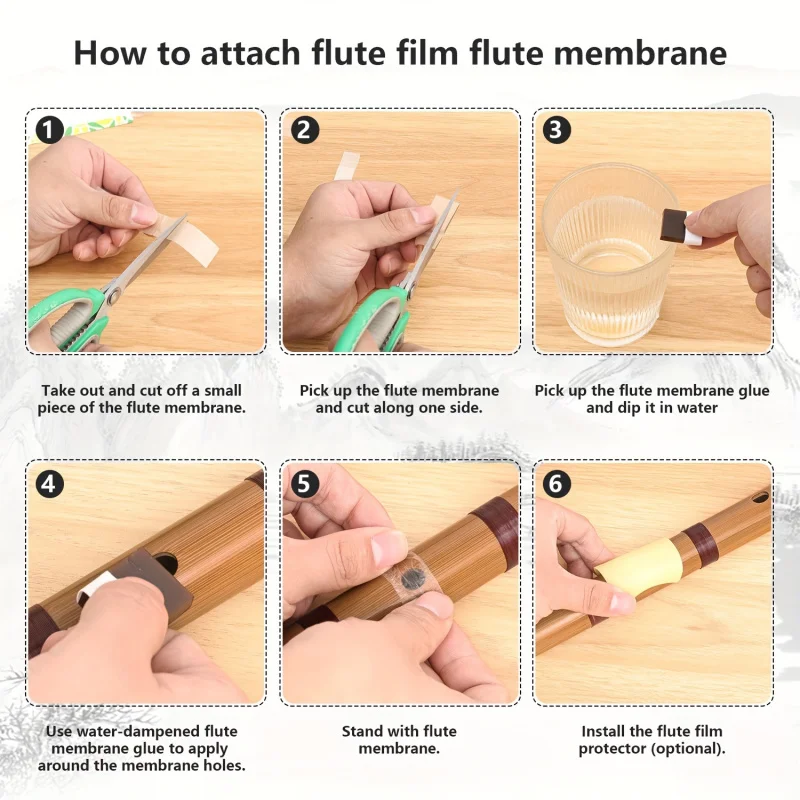 How to attach flute film flute membrane

1

Take out and cut off a small piece of the flute membrane.

2

Pick up the flute membrane and cut along one side.

3

Pick up the flute membrane glue and dip it in water

4

Use water-dampened flute membrane glue to apply around the membrane holes.

5

Stand with flute membrane.

6

Install the flute film protector (optional).