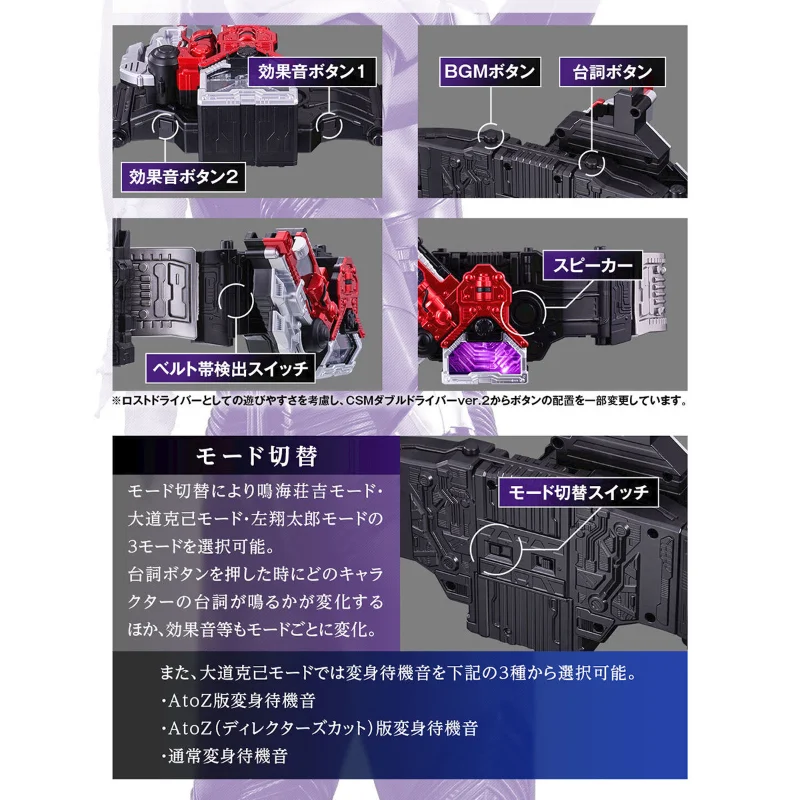 効果音ボタン1

効果音ボタン2

BGMボタン

台詞ボタン

ベルト帯検出スイッチ

スピーカー

※ロストドライバーとしての遊びやすさを考慮し、CSMダブルドライバーver.2からボタンの配置を一部変更しています。

モード切替

モード切替により鳴海荘吉モード・大道克己モード・左翔太郎モードの3モードを選択可能。
台詞ボタンを押した時にどのキャラクターの台詞が鳴るかが変化するほか、効果音等もモードごとに変化。

モード切替スイッチ

また、大道克己モードでは変身待機音を下記の3種から選択可能。
・AtoZ版変身待機音
・AtoZ（ディレクターズカット）版変身待機音
・通常変身待機音