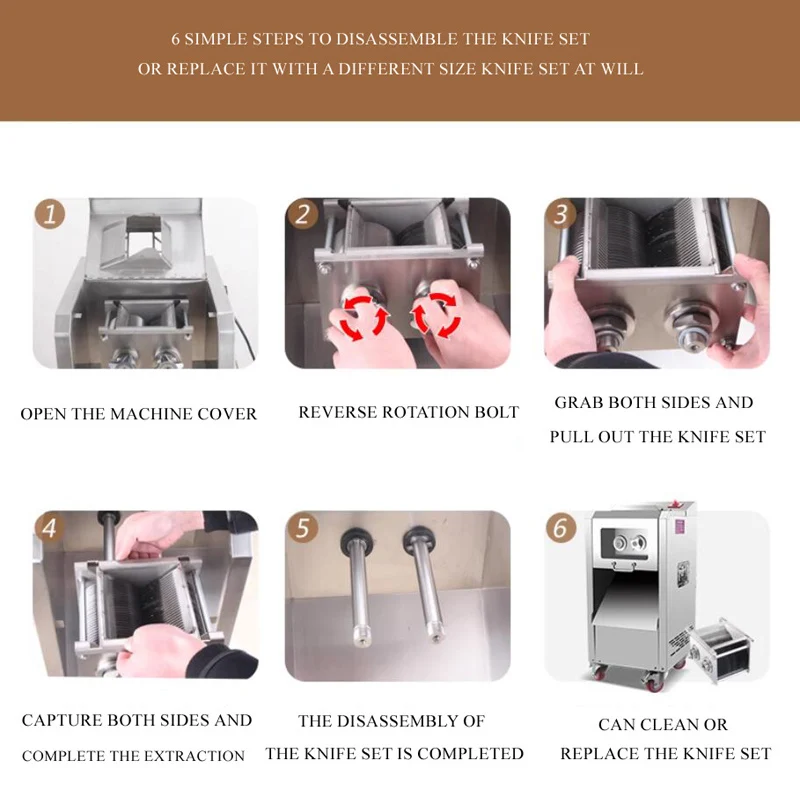 6 SIMPLE STEPS TO DISASSEMBLE THE KNIFE SET
OR REPLACE IT WITH A DIFFERENT SIZE KNIFE SET AT WILL

1

OPEN THE MACHINE COVER

2

REVERSE ROTATION BOLT

3

GRAB BOTH SIDES AND PULL OUT THE KNIFE SET

4

CAPTURE BOTH SIDES AND COMPLETE THE EXTRACTION

5

THE DISASSEMBLY OF THE KNIFE SET IS COMPLETED

6

CAN CLEAN OR REPLACE THE KNIFE SET