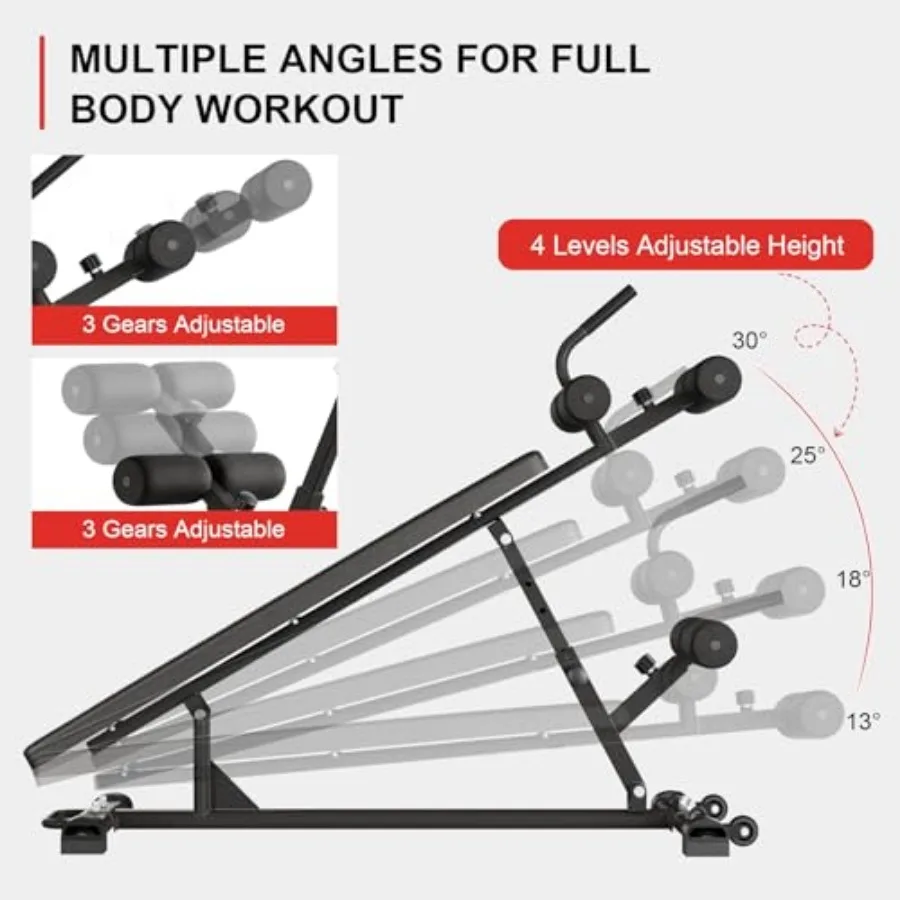 MULTIPLE ANGLES FOR FULL BODY WORKOUT

3 Gears Adjustable

3 Gears Adjustable

4 Levels Adjustable Height

30°

25°

18°

13°