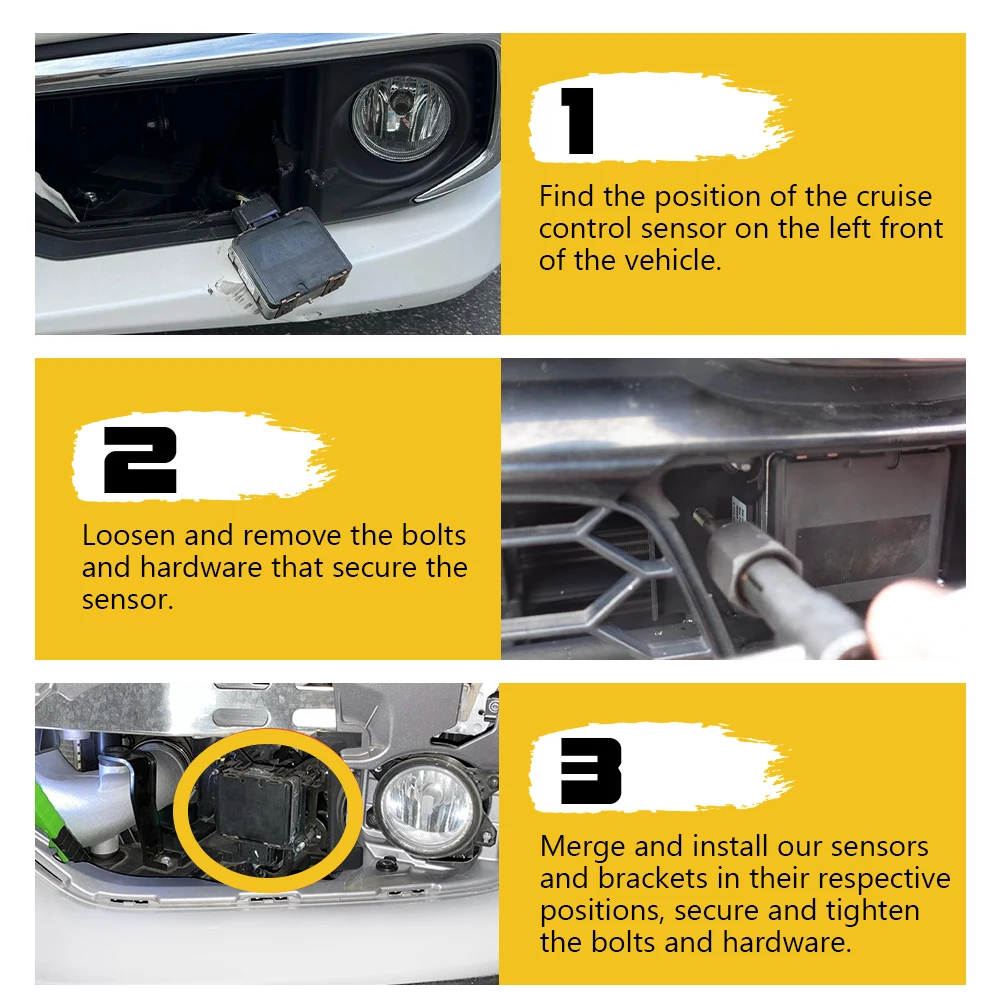 1

Find the position of the cruise control sensor on the left front of the vehicle.

2

Loosen and remove the bolts and hardware that secure the sensor.

3

Merge and install our sensors and brackets in their respective positions, secure and tighten the bolts and hardware.