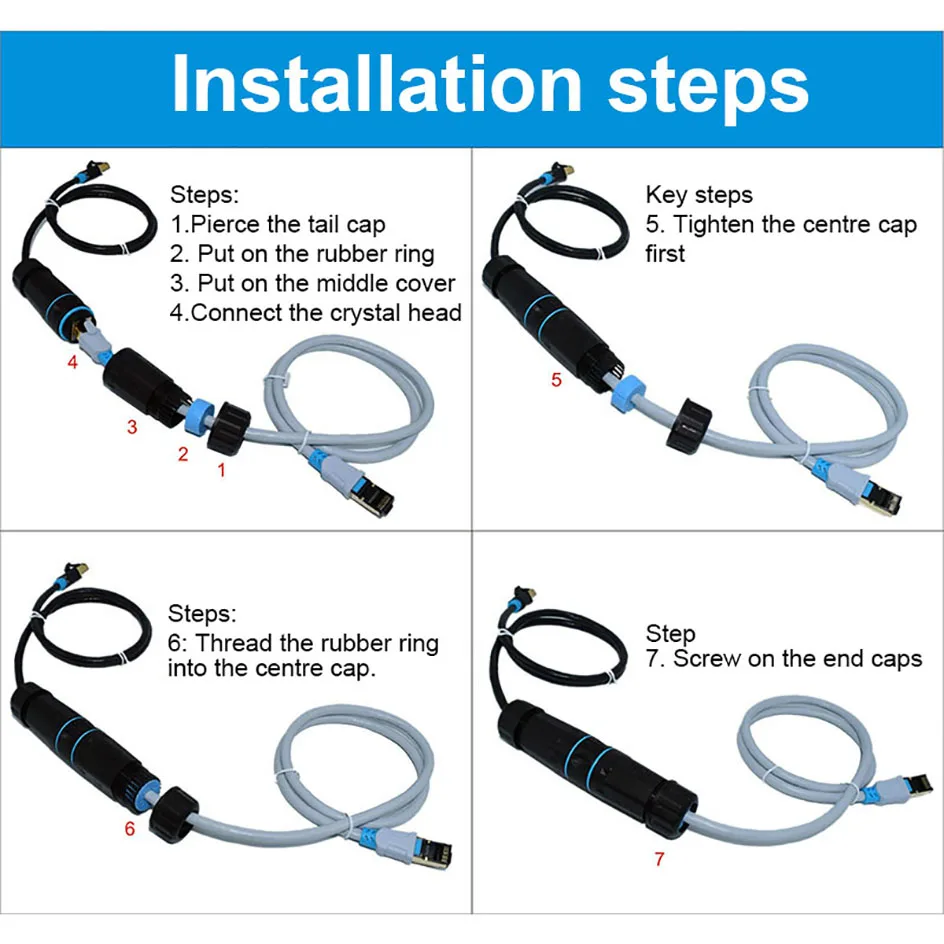 Installation steps

Steps:
1.Pierce the tail cap
2. Put on the rubber ring
3. Put on the middle cover
4.Connect the crystal head

4
3
2
1

Key steps
5. Tighten the centre cap first

5

Steps:
6: Thread the rubber ring into the centre cap.

6

Step
7. Screw on the end caps

7