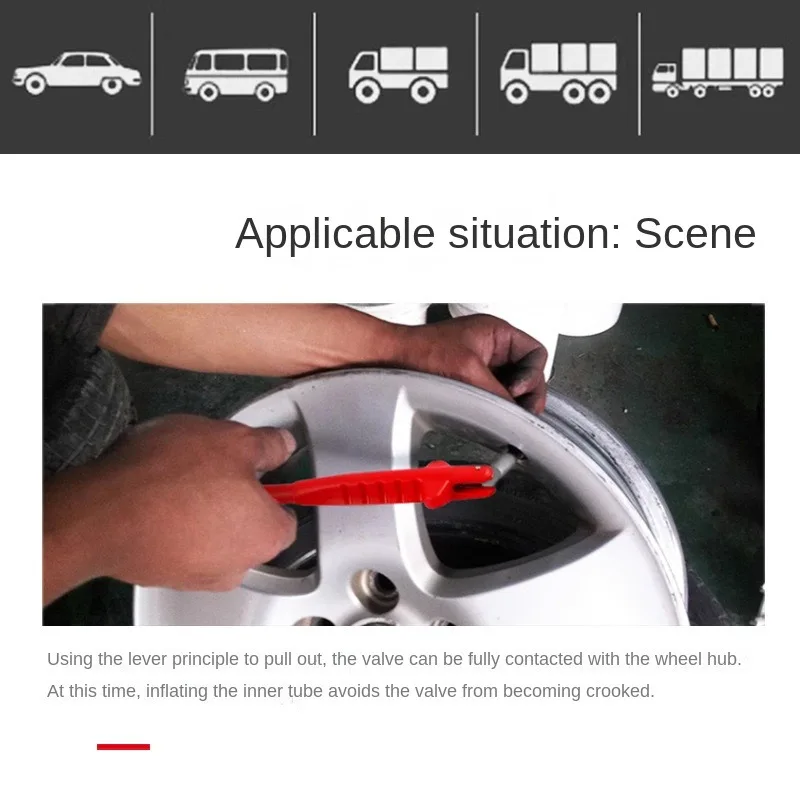 Applicable situation: Scene

Using the lever principle to pull out, the valve can be fully contacted with the wheel hub. At this time, inflating the inner tube avoids the valve from becoming crooked.