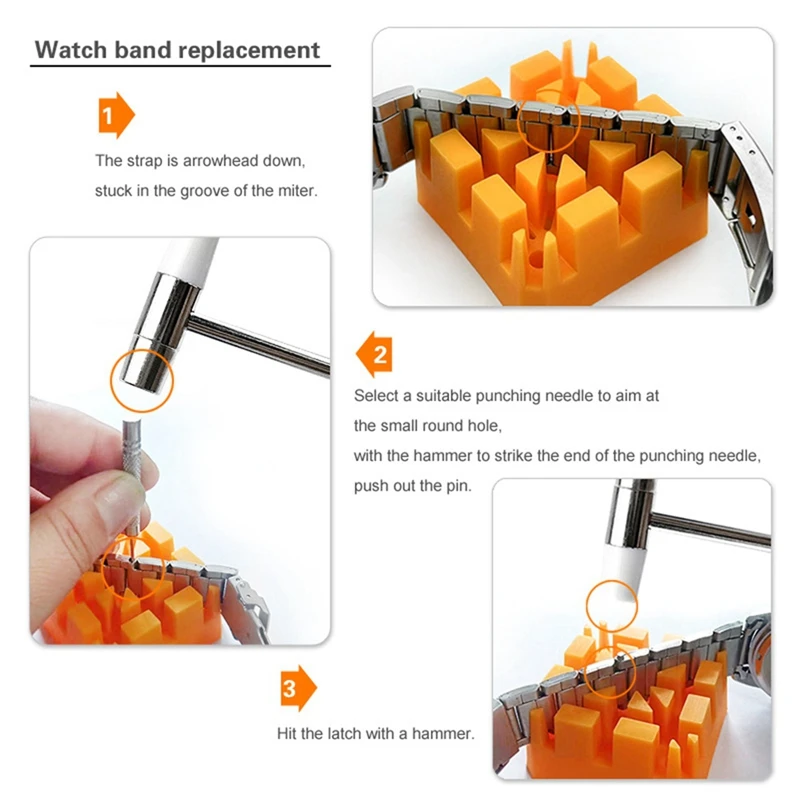 Watch band replacement

1

The strap is arrowhead down, stuck in the groove of the miter.

2

Select a suitable punching needle to aim at the small round hole, with the hammer to strike the end of the punching needle, push out the pin.

3

Hit the latch with a hammer.