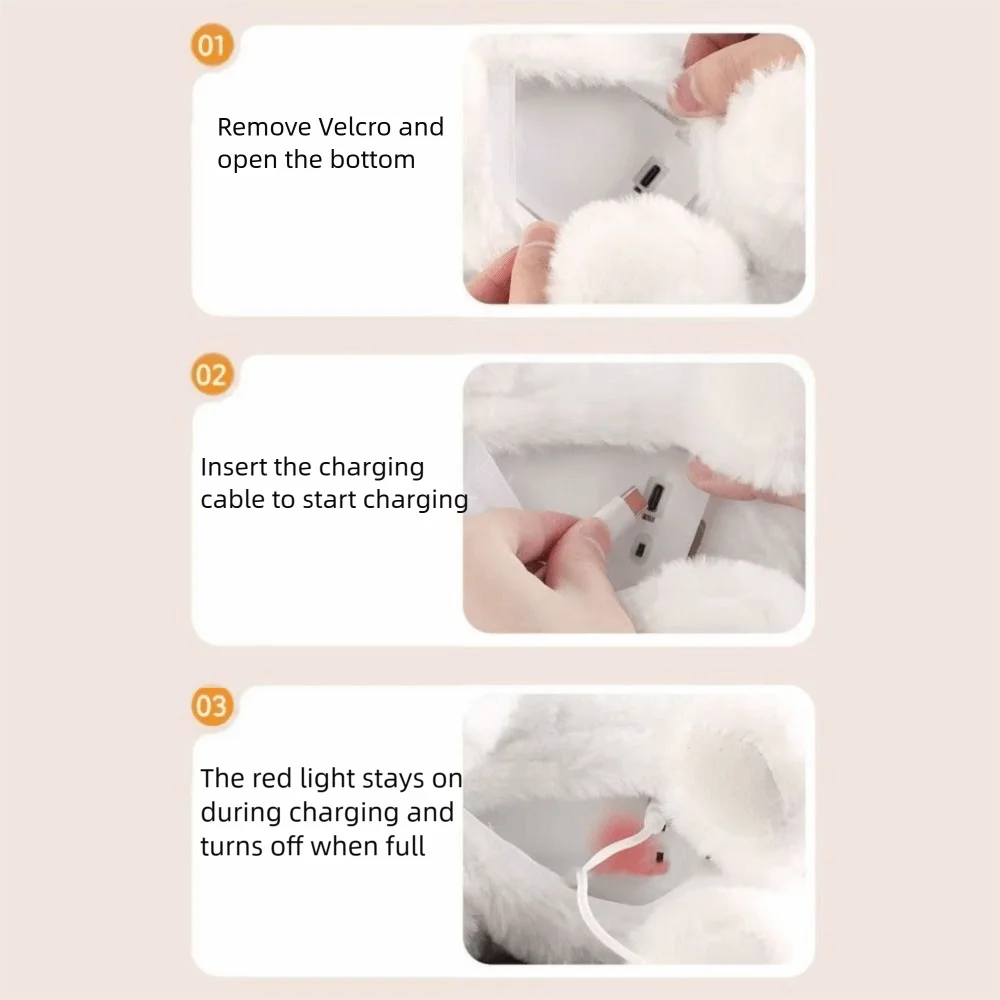 01

Remove Velcro and open the bottom

02

Insert the charging cable to start charging

03

The red light stays on during charging and turns off when full