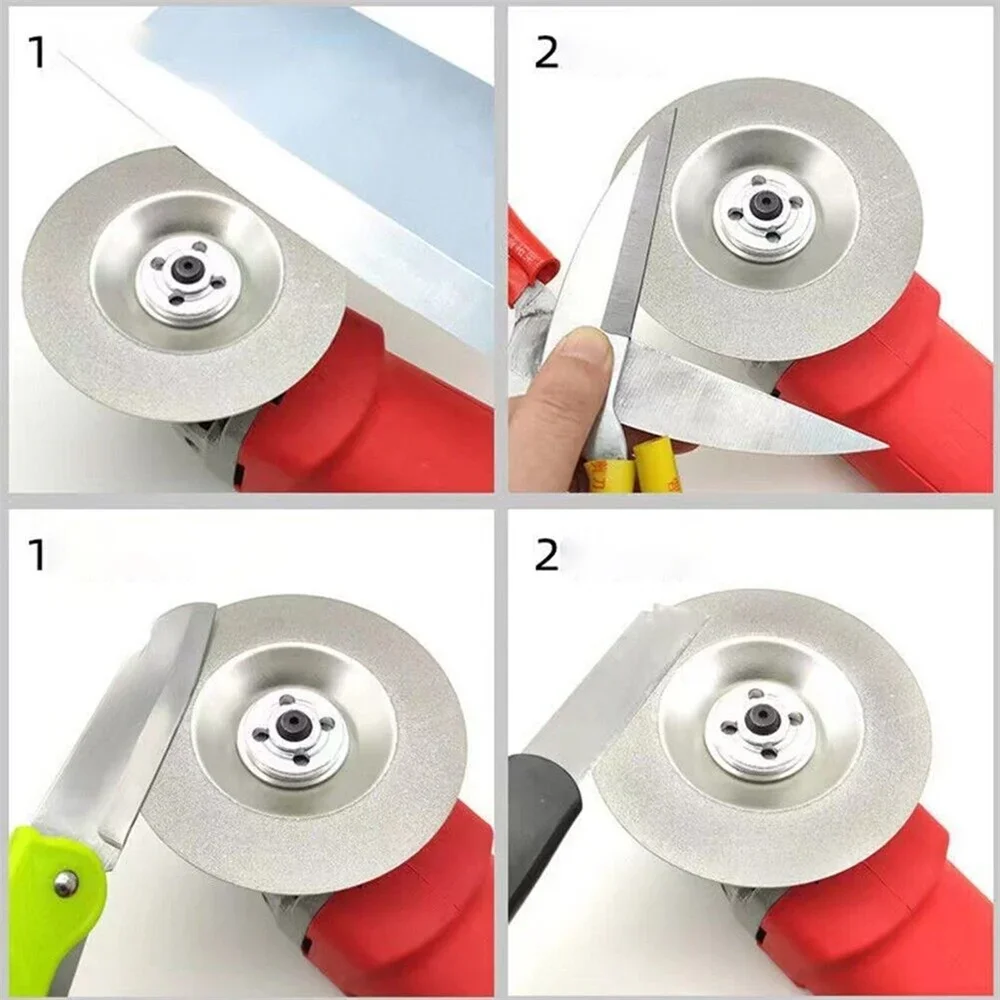 1

2

1

2