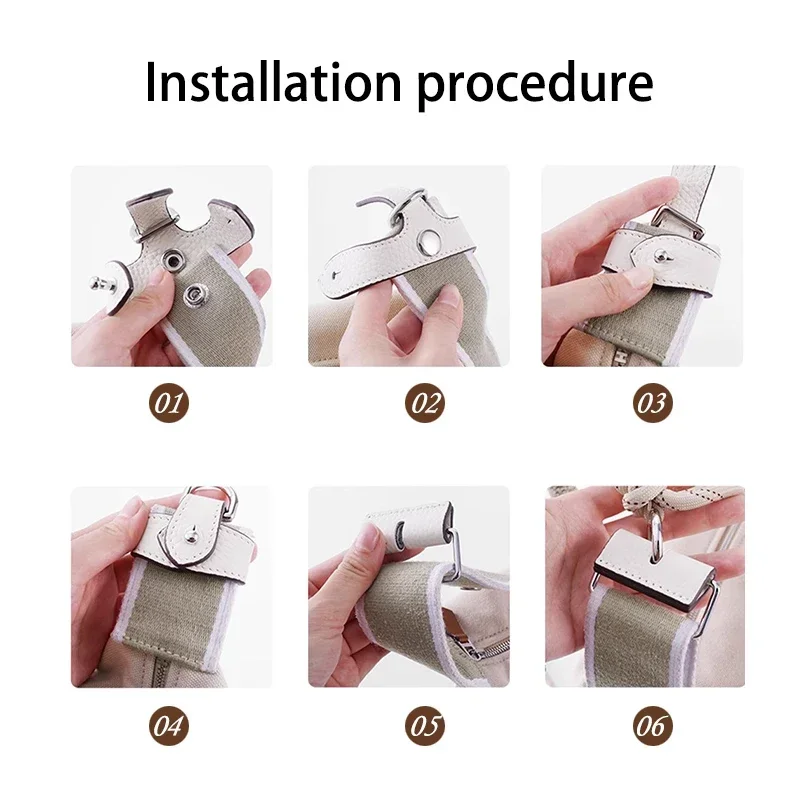 Installation procedure

01

02

03

04

05

06