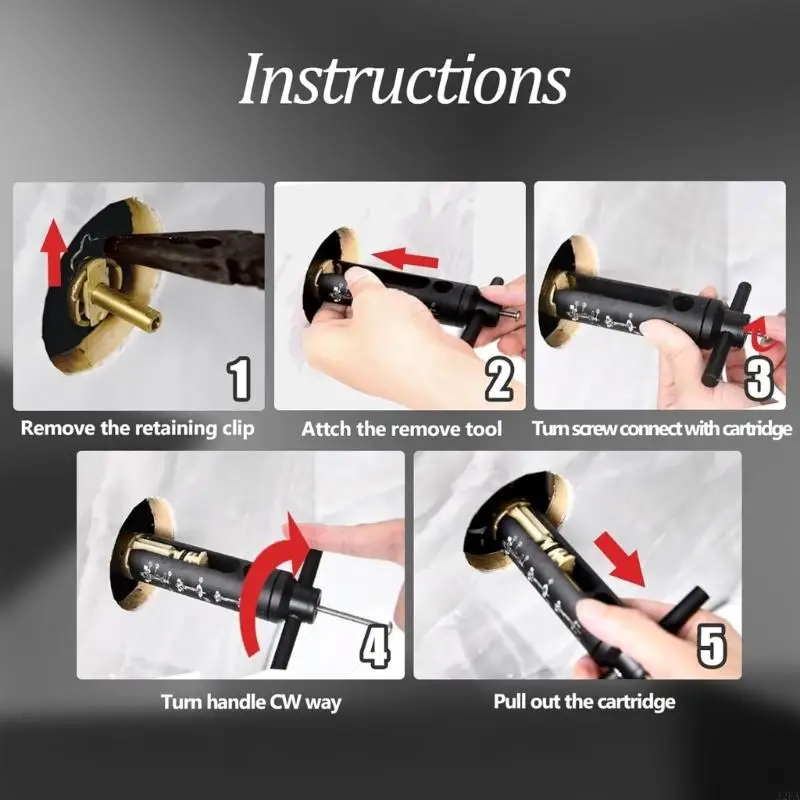 Instructions

1
Remove the retaining clip

2
Attch the remove tool

3
Turn screw connect with cartridge

4
Turn handle CW way

5
Pull out the cartridge