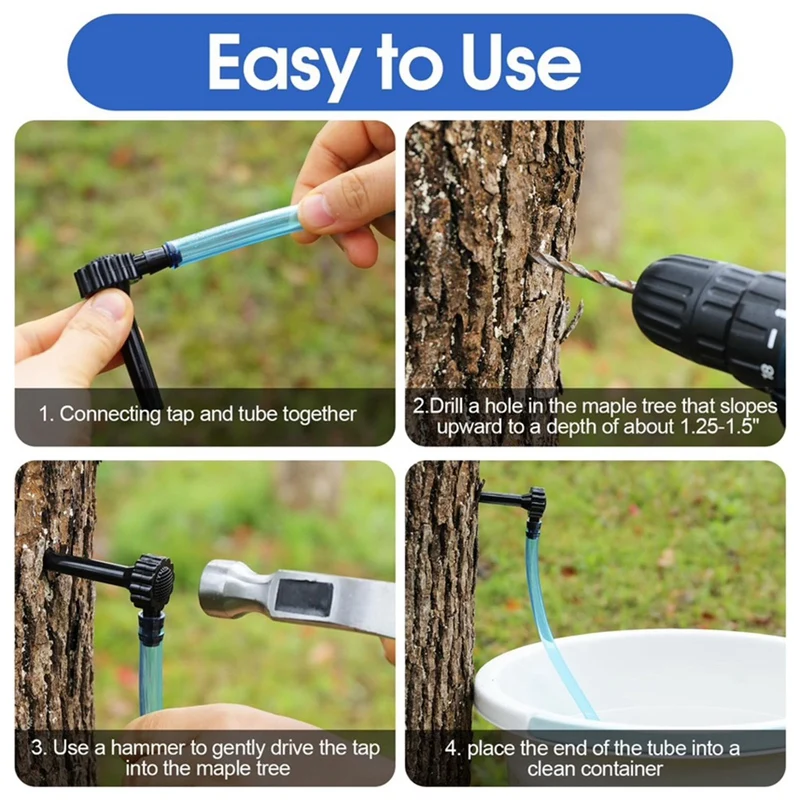 Easy to Use

1. Connecting tap and tube together

2.Drill a hole in the maple tree that slopes upward to a depth of about 1.25-1.5"

3. Use a hammer to gently drive the tap into the maple tree

4. place the end of the tube into a clean container