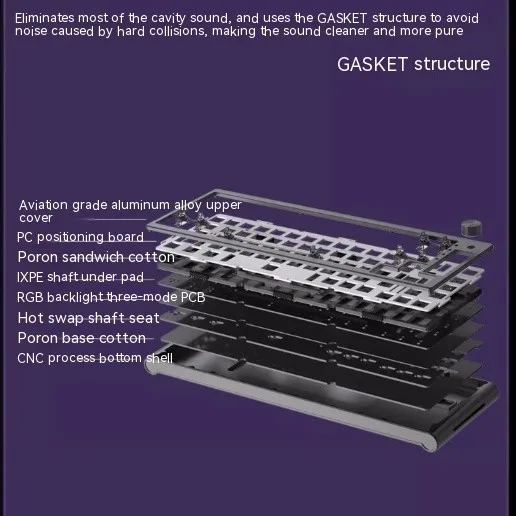 Eliminates most of the cavity sound, and uses the GASKET structure to avoid noise caused by hard collisions, making the sound cleaner and more pure

GASKET structure

Aviation grade aluminum alloy upper cover

PC positioning board

Poron sandwich cotton

IXPE shaft under pad

RGB backlight three-mode PCB

Hot swap shaft seat

Poron base cotton

CNC process bottom shell