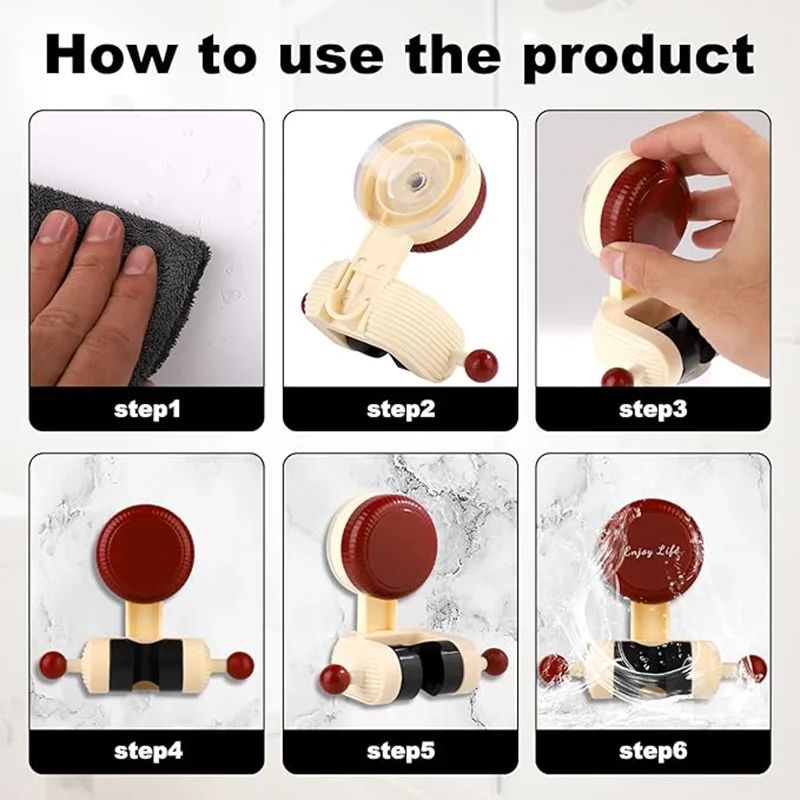 How to use the product

step1

step2

step3

step4

step5

Enjoy Life

step6