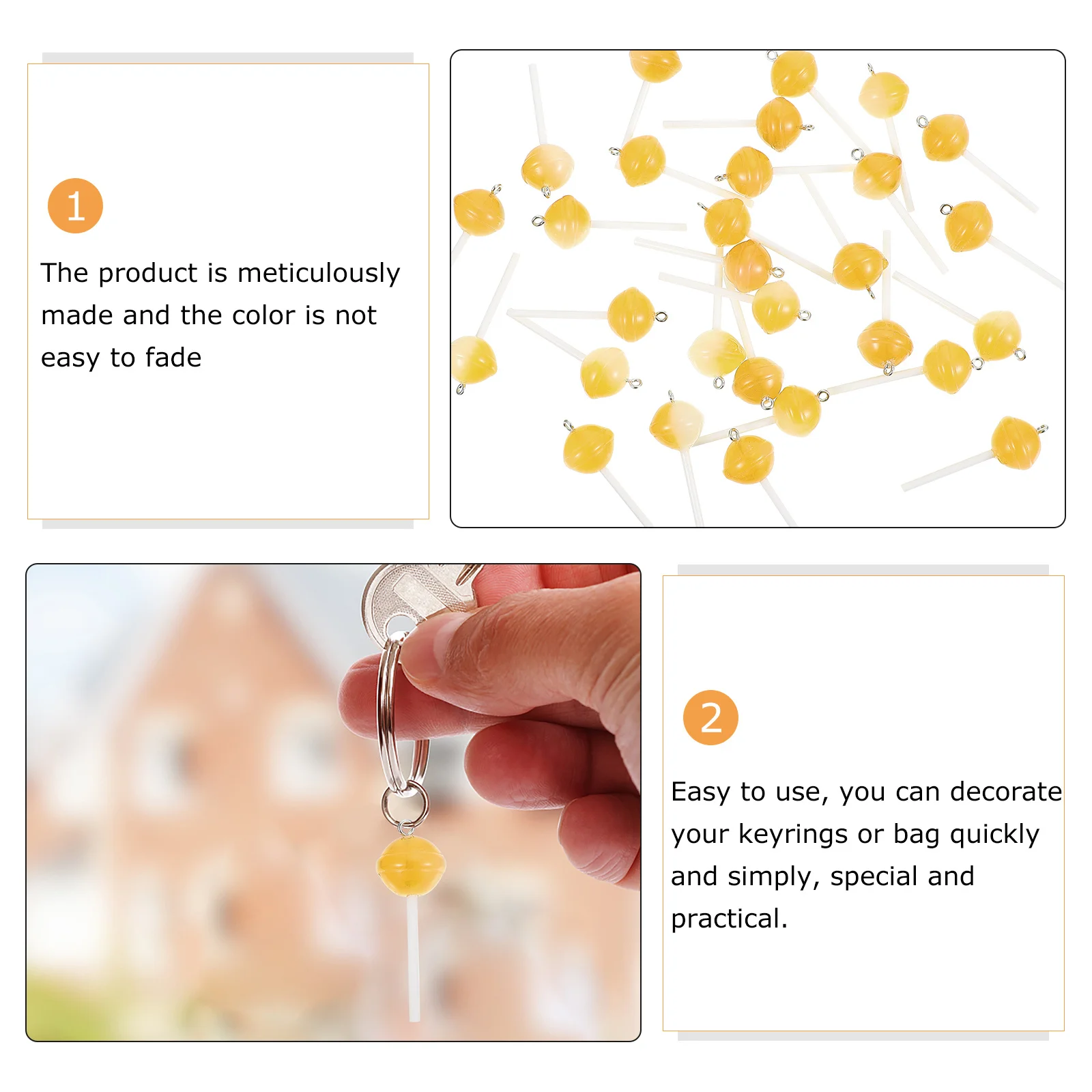 1

The product is meticulously made and the color is not easy to fade

2

Easy to use, you can decorate your keyrings or bag quickly and simply, special and practical.