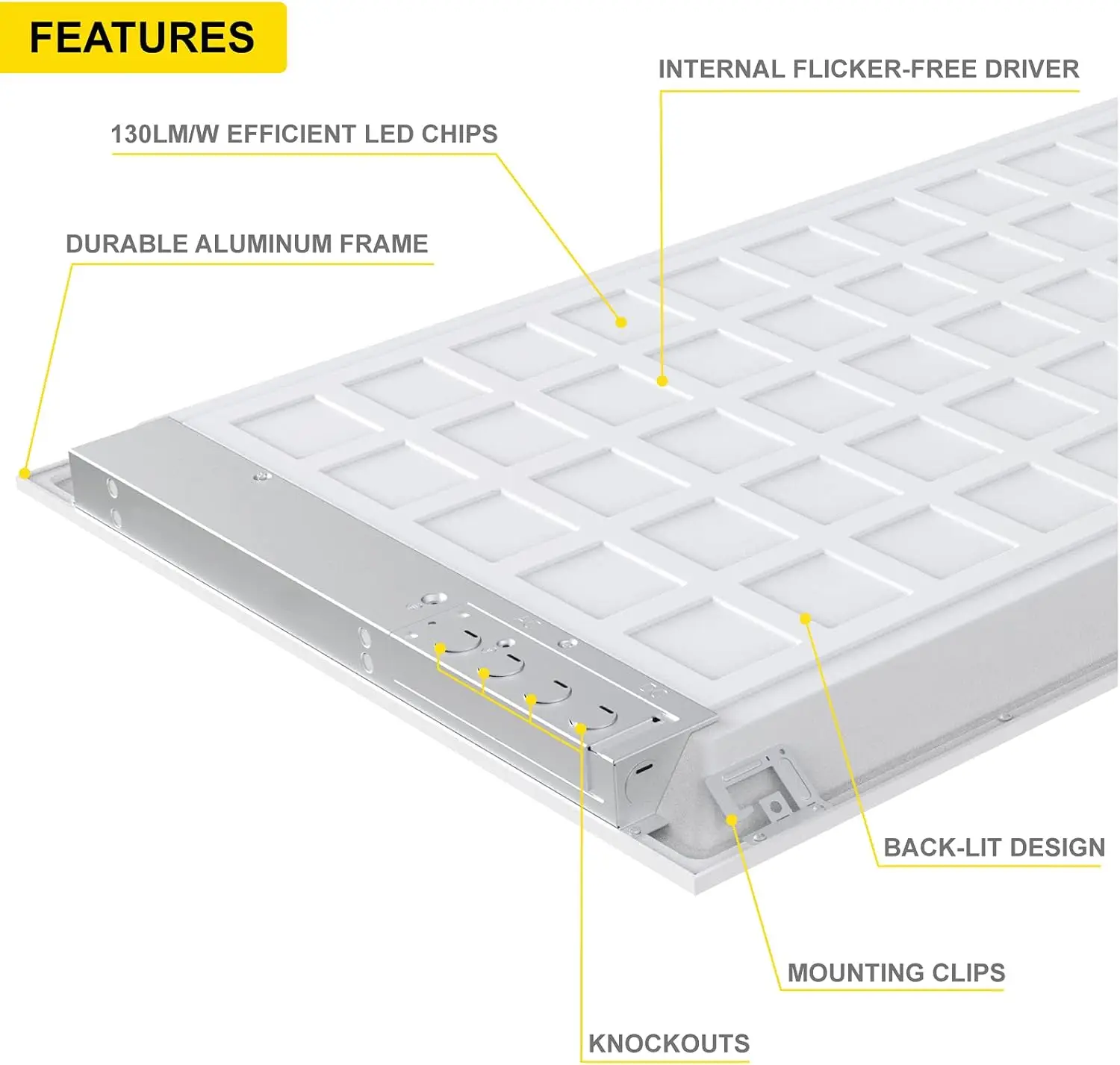 FEATURES

INTERNAL FLICKER-FREE DRIVER

130LM/W EFFICIENT LED CHIPS

DURABLE ALUMINUM FRAME

BACK-LIT DESIGN

MOUNTING CLIPS

KNOCKOUTS