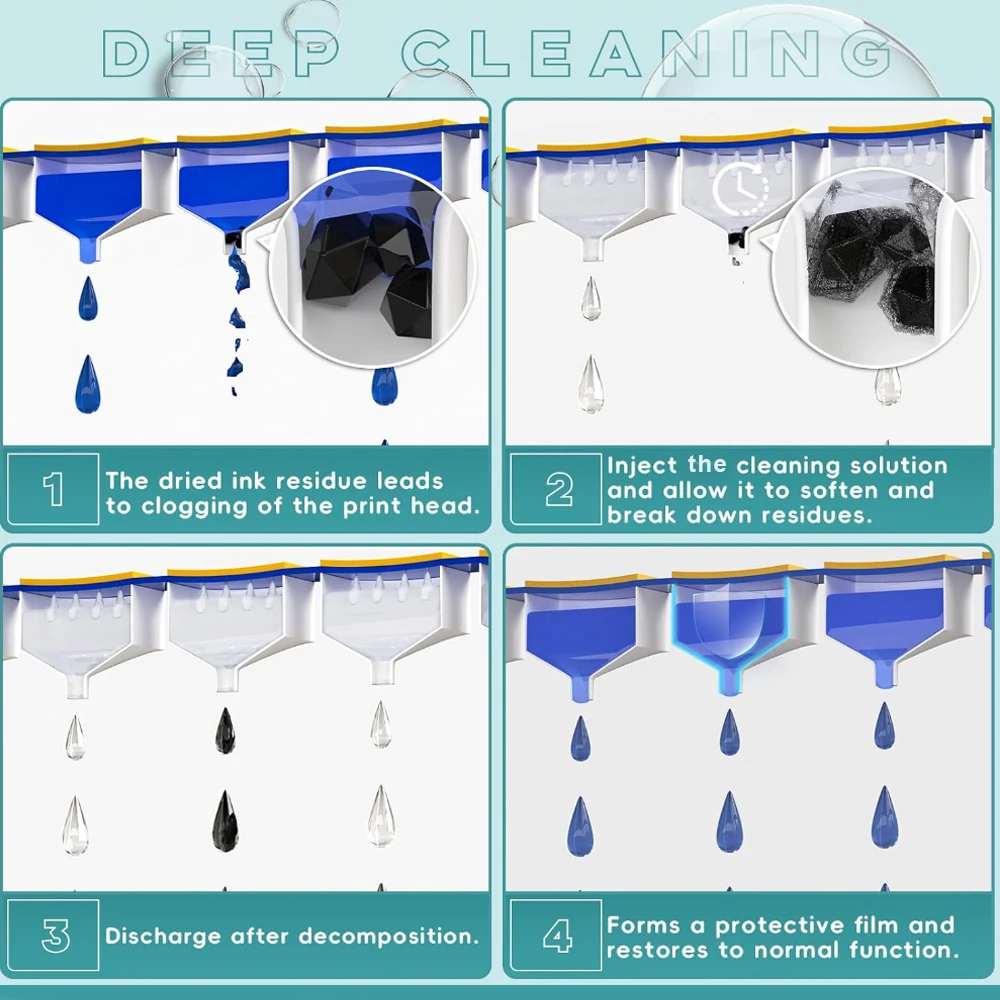 DEEP CLEANING

1 The dried ink residue leads to clogging of the print head.

2 Inject the cleaning solution and allow it to soften and break down residues.

3 Discharge after decomposition.

4 Forms a protective film and restores to normal function.