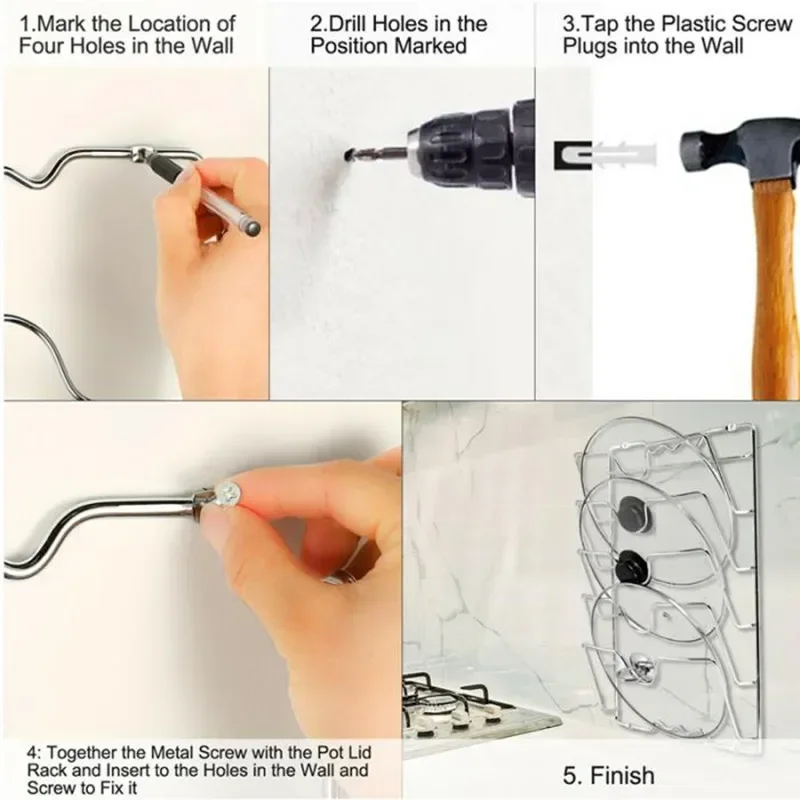 1.Mark the Location of Four Holes in the Wall

2.Drill Holes in the Position Marked

3.Tap the Plastic Screw Plugs into the Wall

4: Together the Metal Screw with the Pot Lid Rack and Insert to the Holes in the Wall and Screw to Fix it

5. Finish