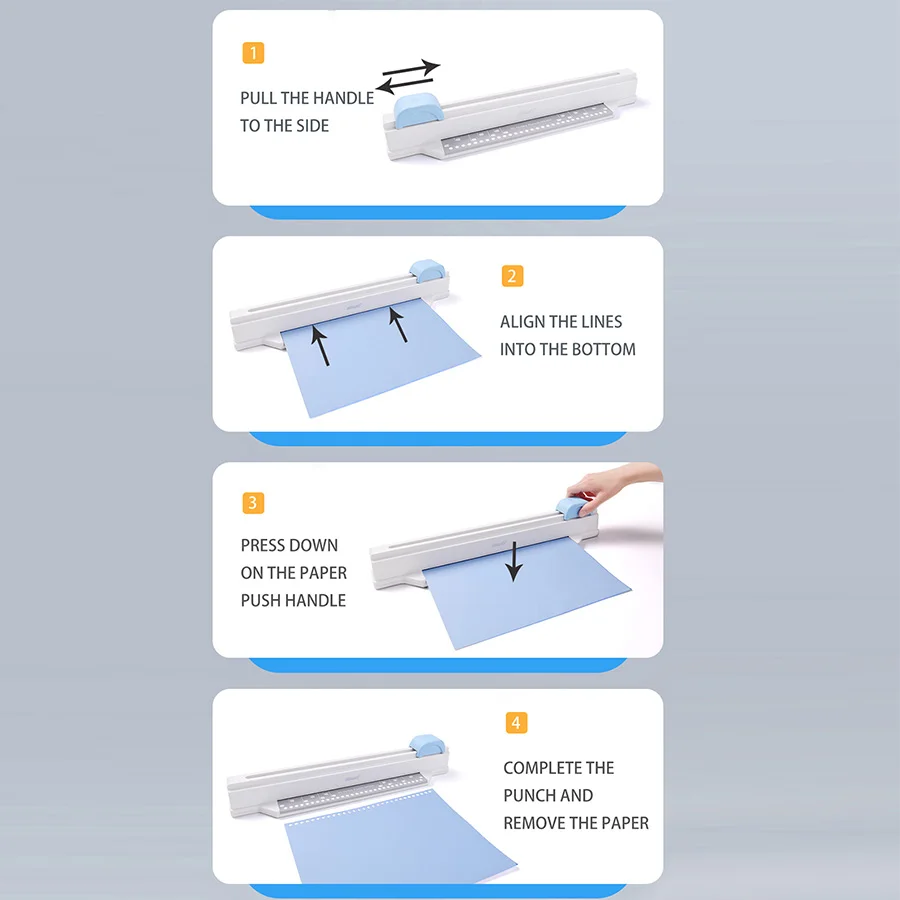 1

PULL THE HANDLE
TO THE SIDE

2

ALIGN THE LINES
INTO THE BOTTOM

3

PRESS DOWN
ON THE PAPER
PUSH HANDLE

4

COMPLETE THE
PUNCH AND
REMOVE THE PAPER