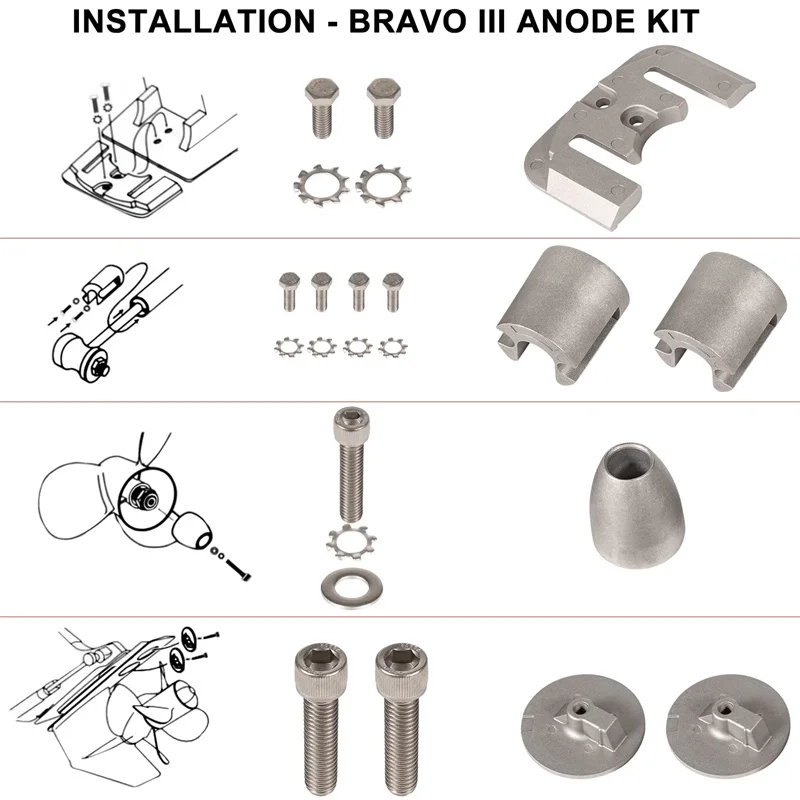 INSTALLATION - BRAVO III ANODE KIT