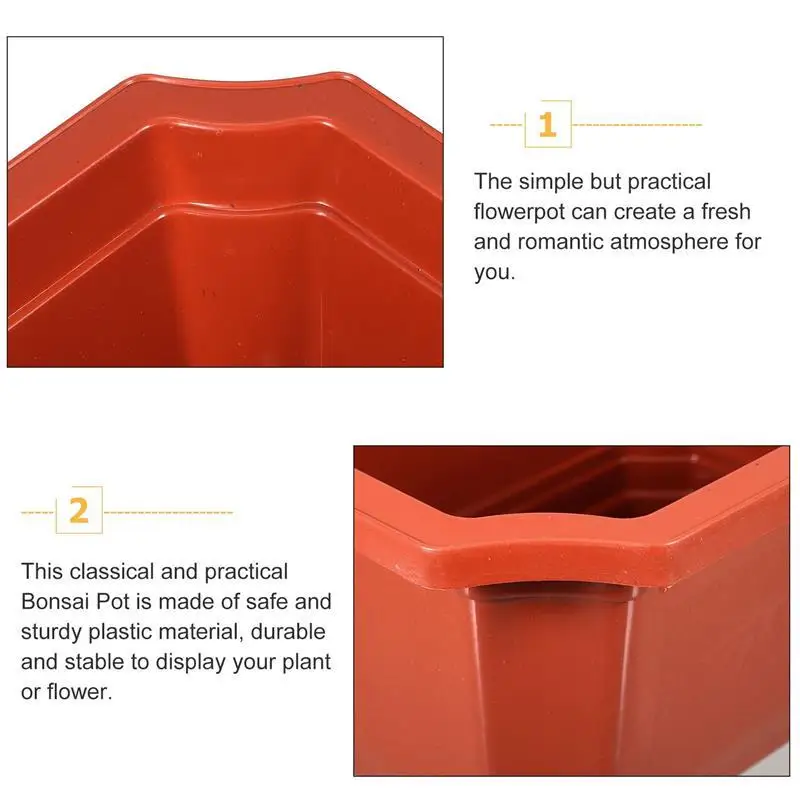 1

The simple but practical flowerpot can create a fresh and romantic atmosphere for you.

2

This classical and practical Bonsai Pot is made of safe and sturdy plastic material, durable and stable to display your plant or flower.