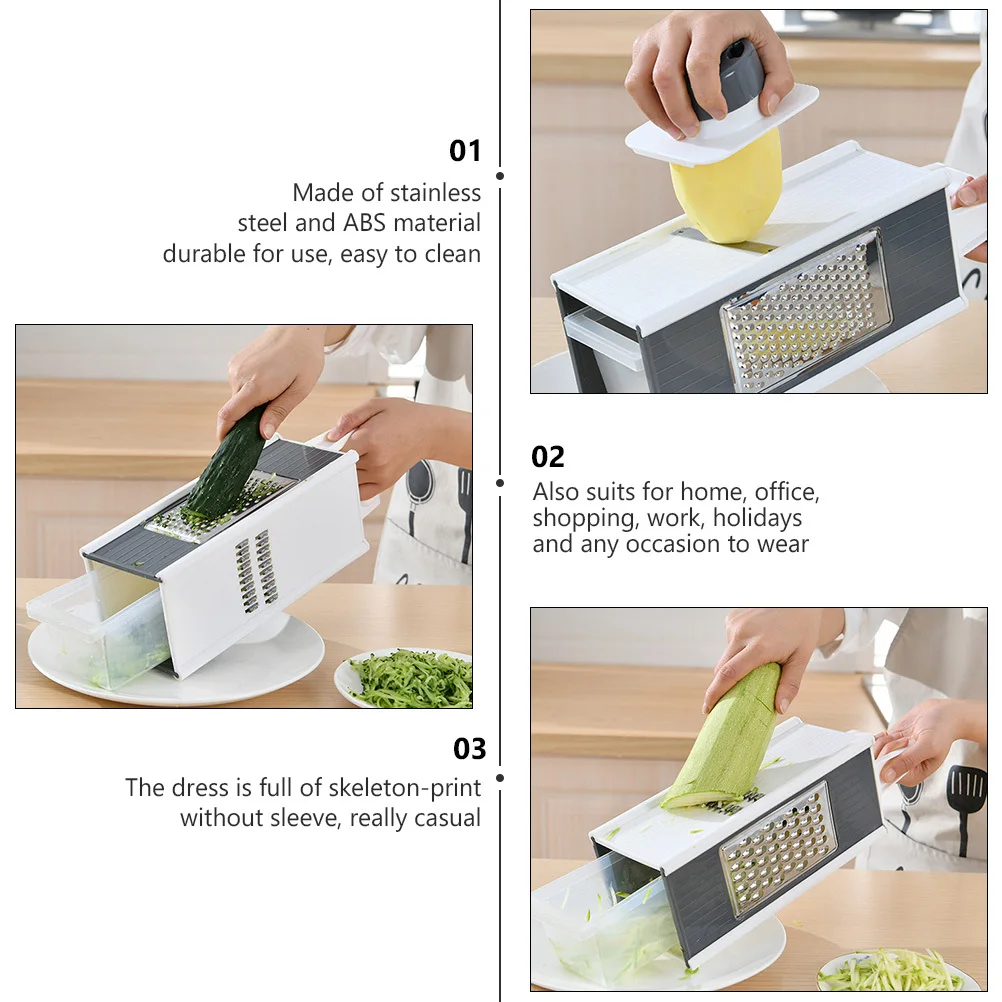 01
Made of stainless steel and ABS material durable for use, easy to clean

02
Also suits for home, office, shopping, work, holidays and any occasion to wear

03
The dress is full of skeleton-print without sleeve, really casual