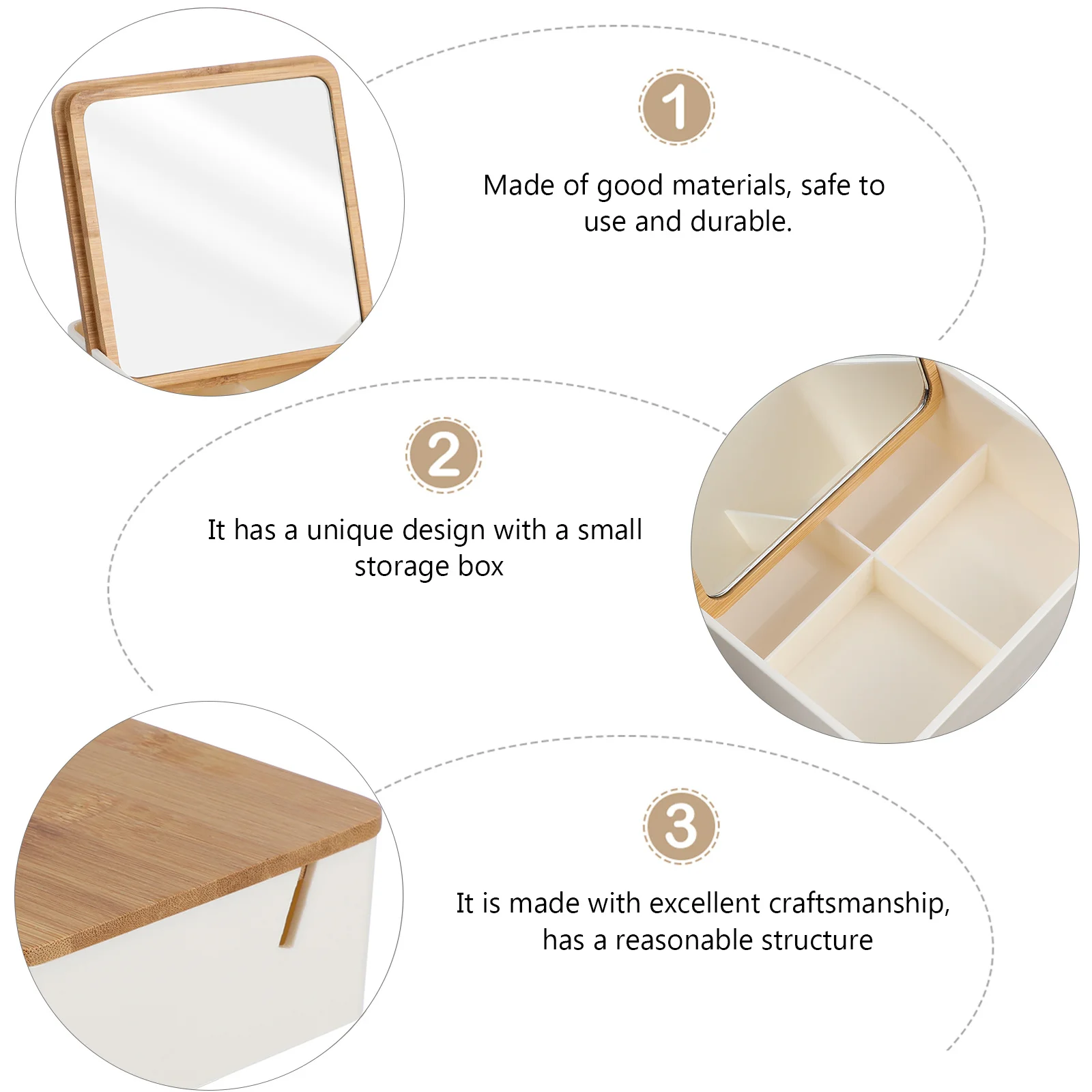 1

Made of good materials, safe to use and durable.

2

It has a unique design with a small storage box

3

It is made with excellent craftsmanship, has a reasonable structure