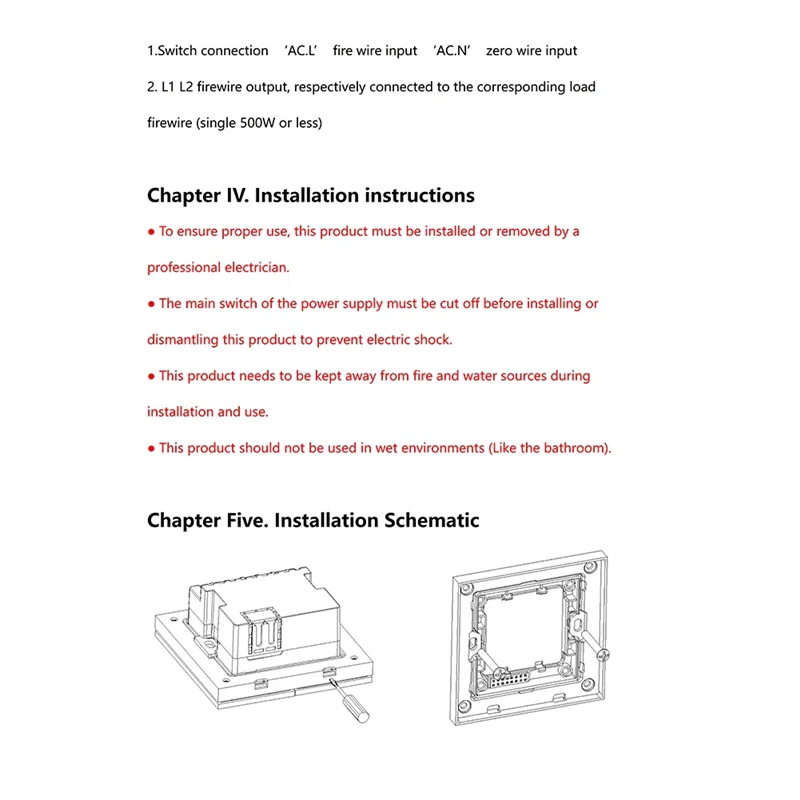 1.Switch connection ‘AC.L’ fire wire input ‘AC.N’ zero wire input

2. L1 L2 firewire output, respectively connected to the corresponding load firewire (single 500W or less)

Chapter IV. Installation instructions

● To ensure proper use, this product must be installed or removed by a professional electrician.

● The main switch of the power supply must be cut off before installing or dismantling this product to prevent electric shock.

● This product needs to be kept away from fire and water sources during installation and use.

● This product should not be used in wet environments (Like the bathroom).

Chapter Five. Installation Schematic