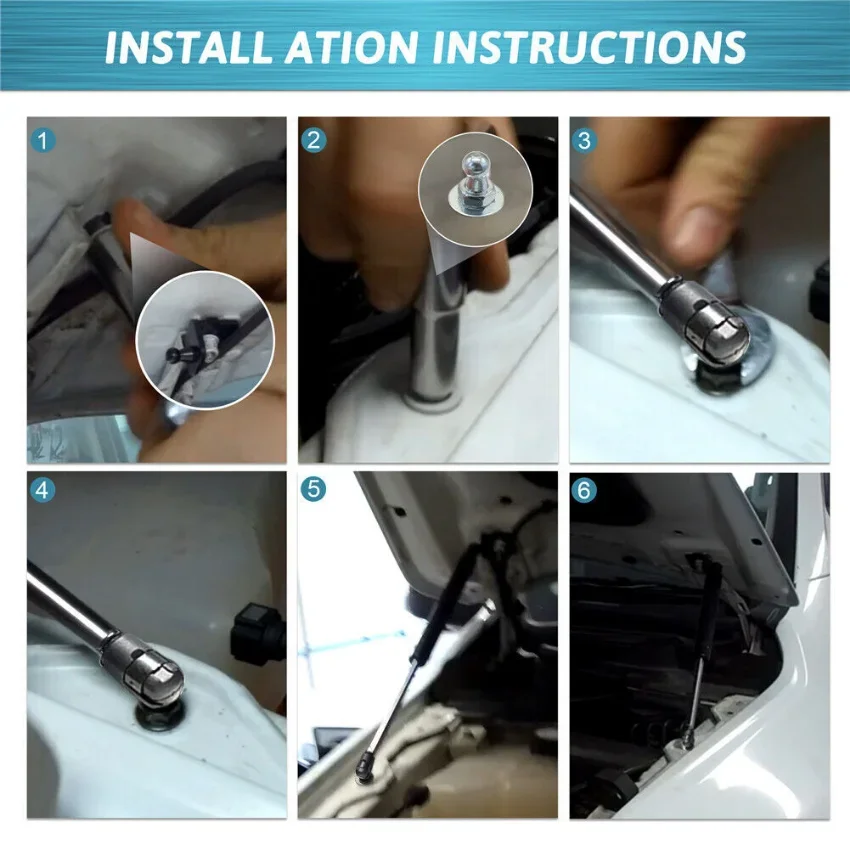 INSTALL ATION INSTRUCTIONS

1

2

3

4

5

6