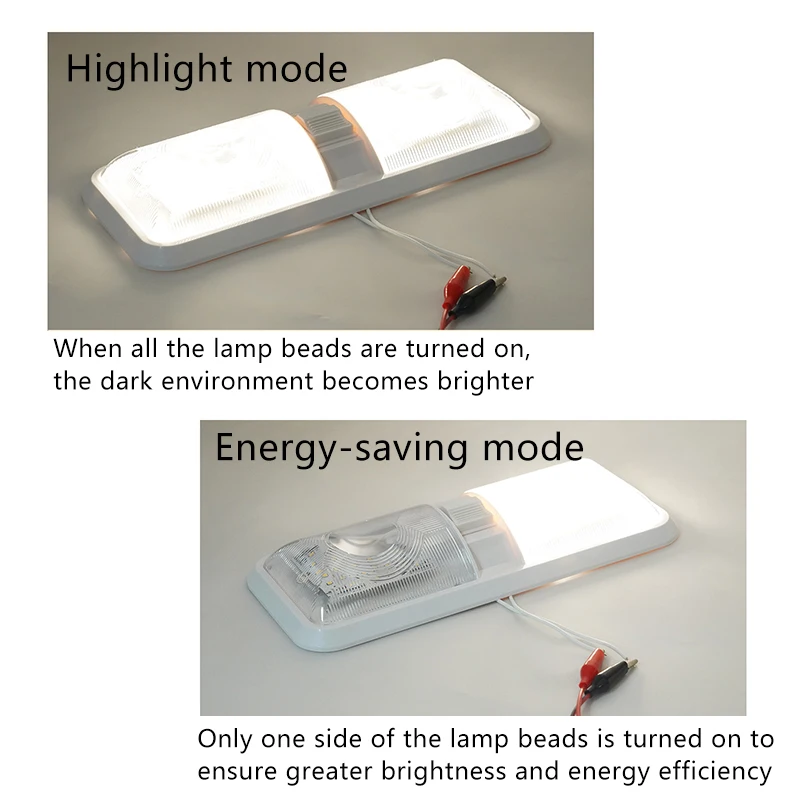 Highlight mode

When all the lamp beads are turned on, the dark environment becomes brighter

Energy-saving mode

Only one side of the lamp beads is turned on to ensure greater brightness and energy efficiency