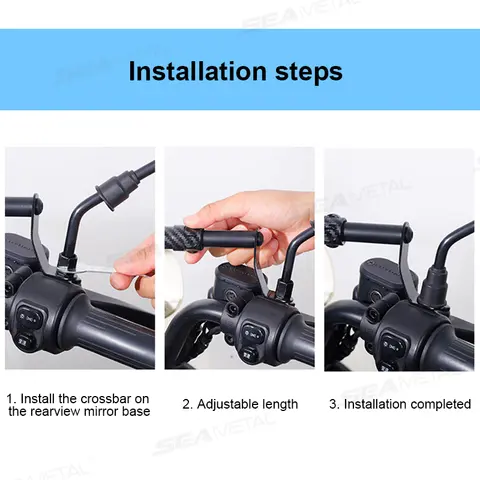 SEAMETAL

Installation steps

SEAMETAL

1. Install the crossbar on the rearview mirror base

2. Adjustable length

3. Installation completed

SEAMETAL

SEAMETAL