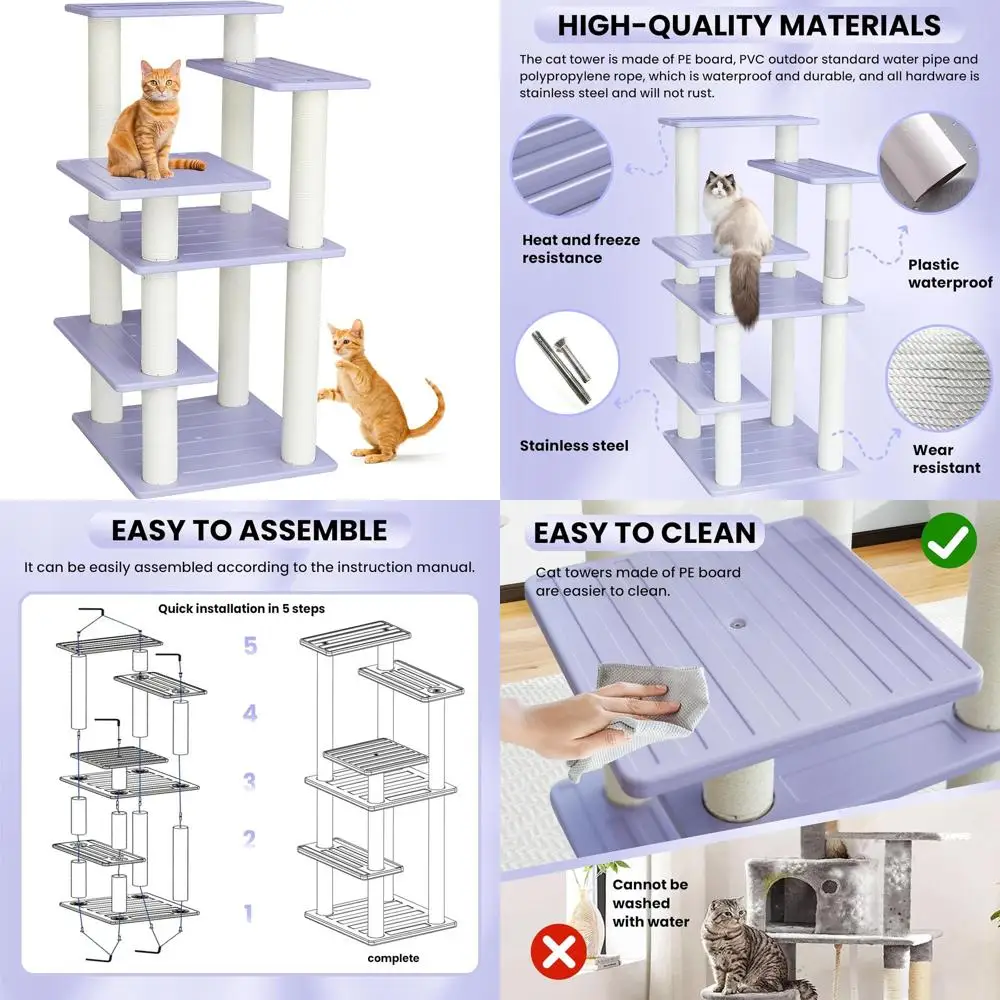 HIGH-QUALITY MATERIALS

The cat tower is made of PE board, PVC outdoor standard water pipe and polypropylene rope, which is waterproof and durable, and all hardware is stainless steel and will not rust.

Heat and freeze resistance

Plastic waterproof

Stainless steel

Wear resistant

EASY TO ASSEMBLE

It can be easily assembled according to the instruction manual.

Quick installation in 5 steps

5

4

3

2

1

complete

EASY TO CLEAN

Cat towers made of PE board are easier to clean.

Cannot be washed with water