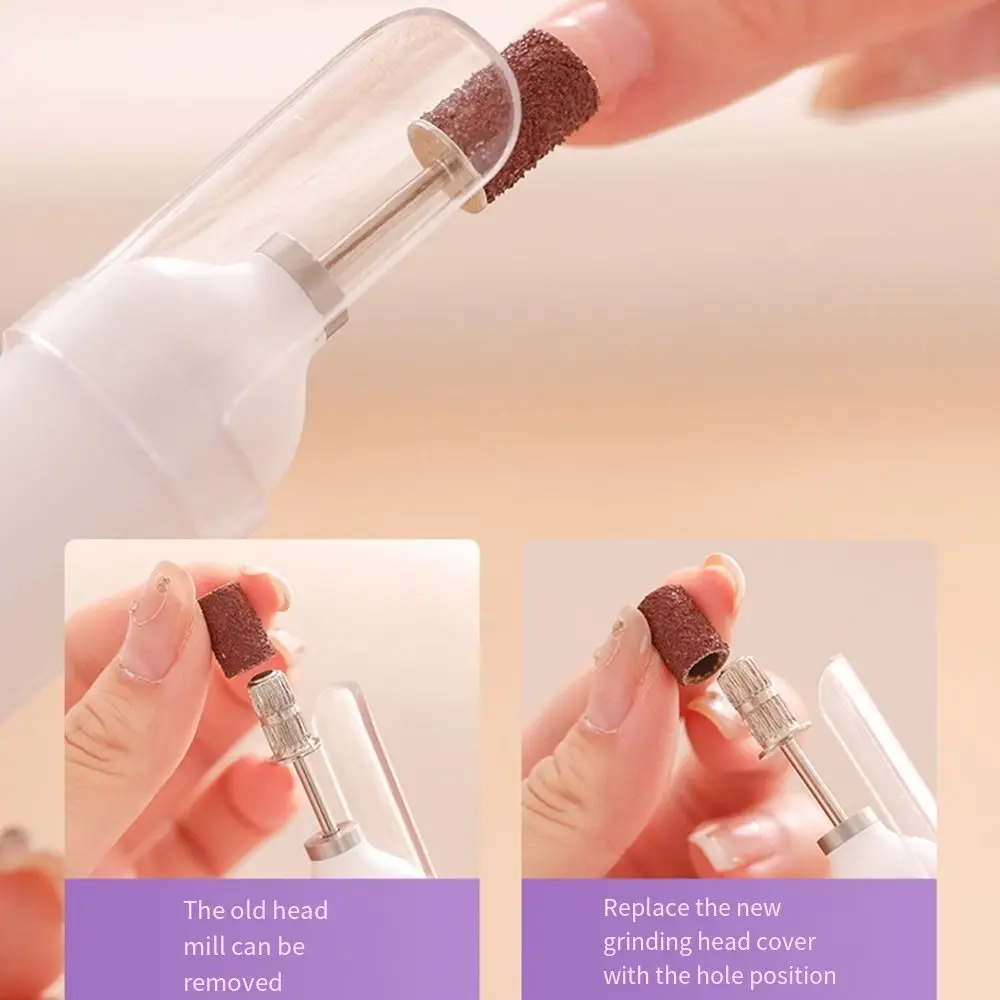 The old head mill can be removed

Replace the new grinding head cover with the hole position