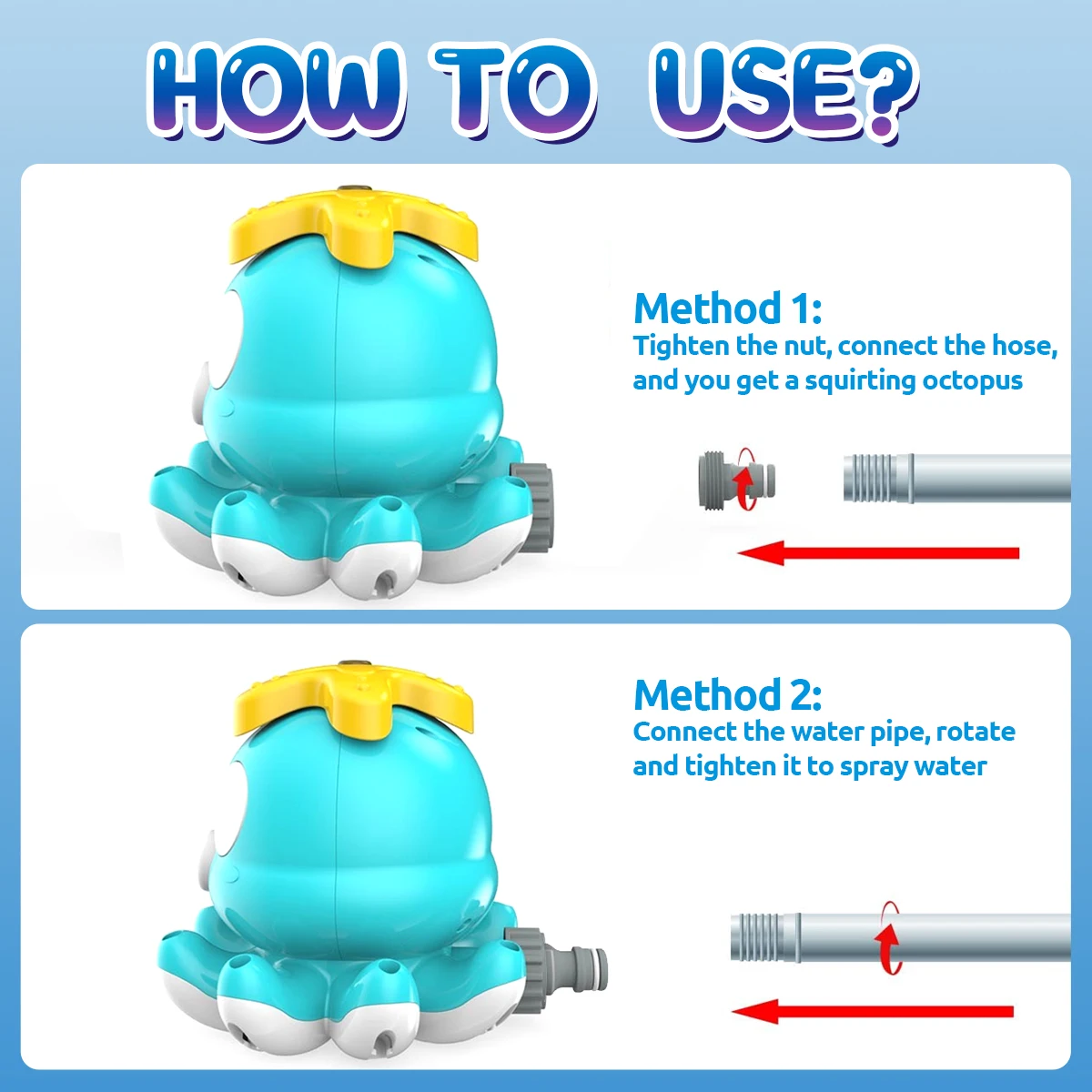 HOW TO USE?

Method 1:
Tighten the nut, connect the hose, and you get a squirting octopus

Method 2:
Connect the water pipe, rotate and tighten it to spray water