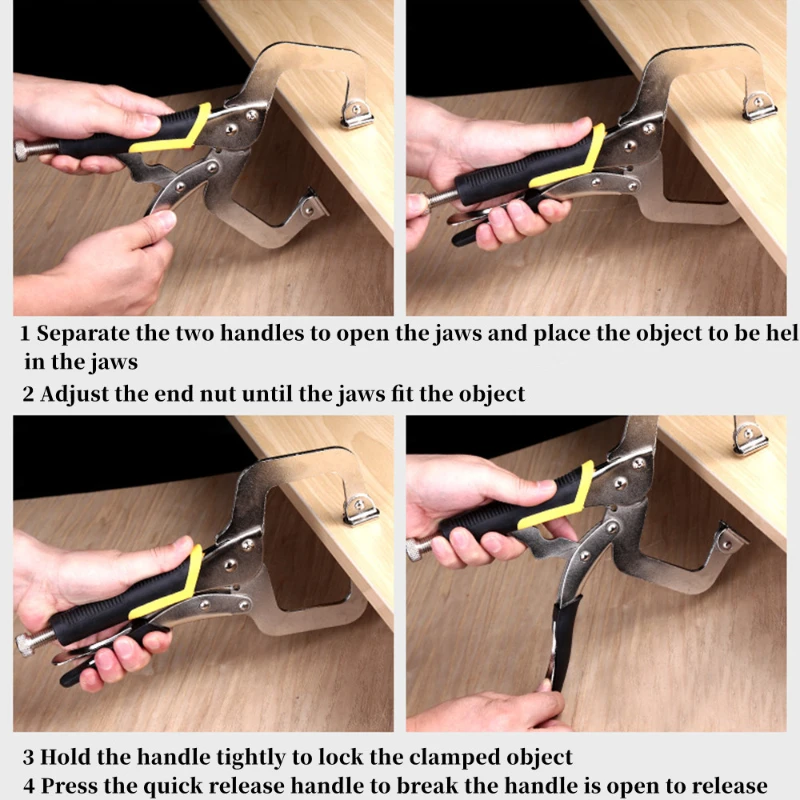 1 Separate the two handles to open the jaws and place the object to be hel in the jaws

2 Adjust the end nut until the jaws fit the object

3 Hold the handle tightly to lock the clamped object

4 Press the quick release handle to break the handle is open to release