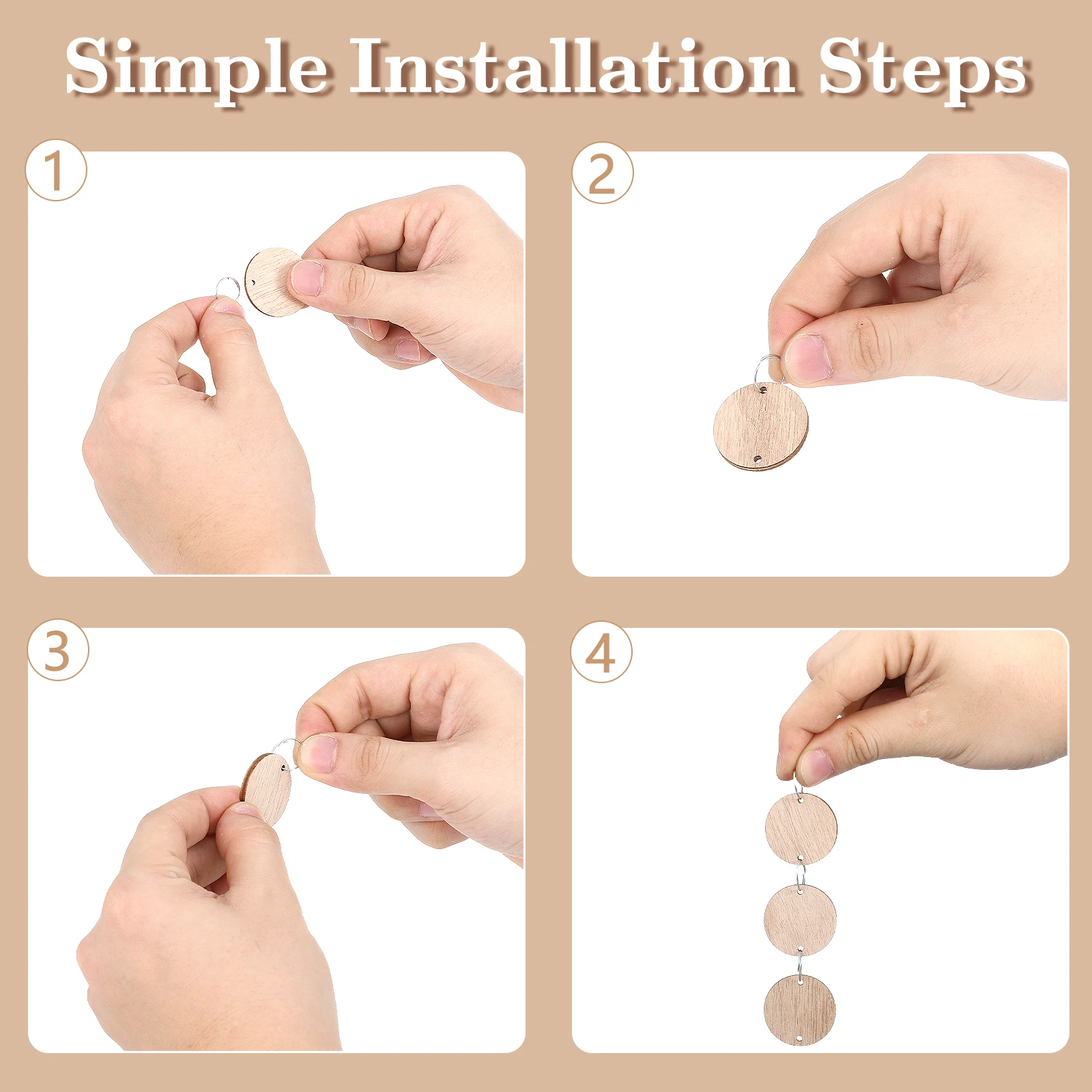 Simple Installation Steps

1

2

3

4