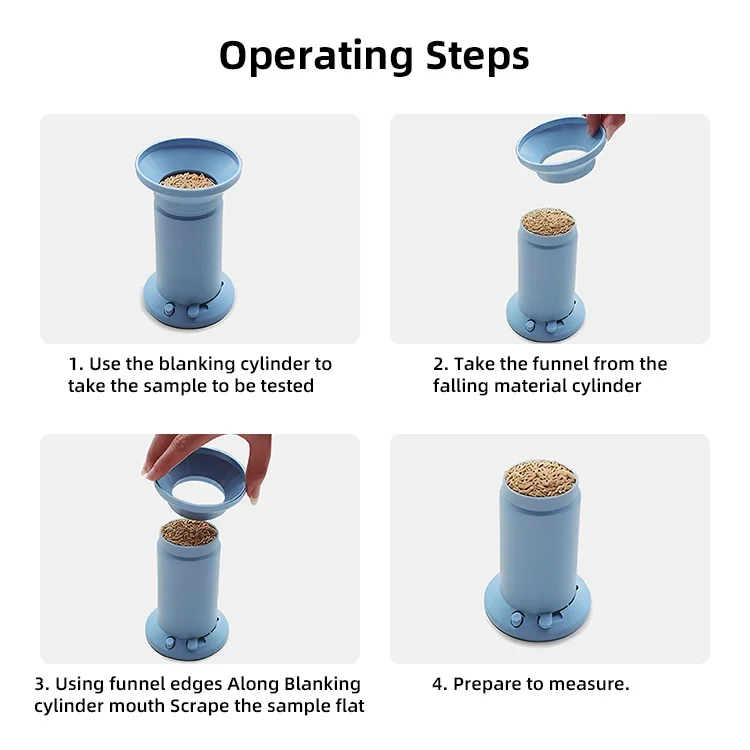 Operating Steps

1. Use the blanking cylinder to take the sample to be tested

2. Take the funnel from the falling material cylinder

3. Using funnel edges Along Blanking cylinder mouth Scrape the sample flat

4. Prepare to measure.