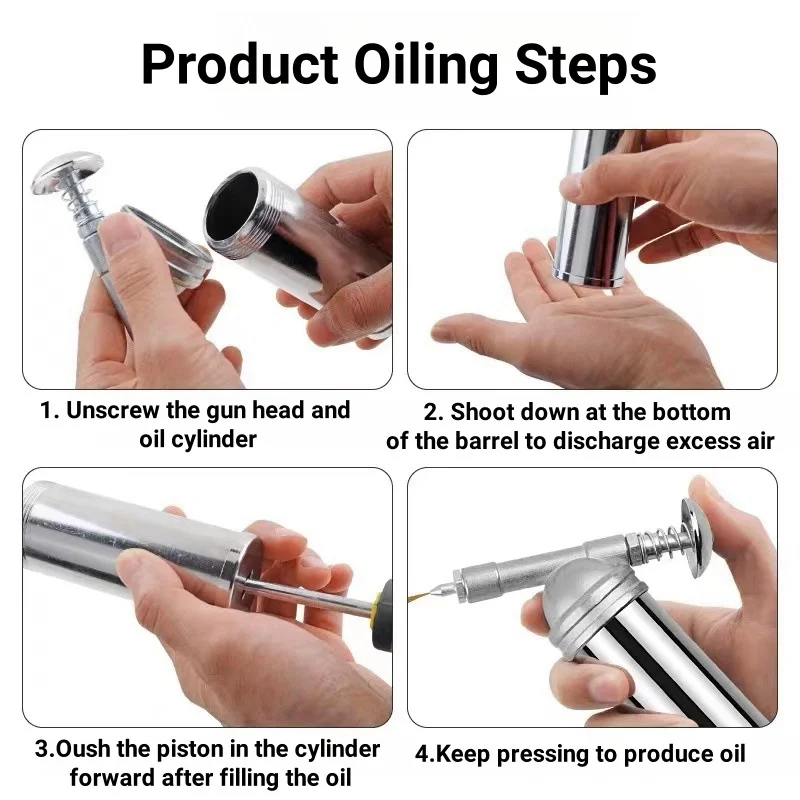 Product Oiling Steps

1. Unscrew the gun head and oil cylinder

2. Shoot down at the bottom of the barrel to discharge excess air

3.Oush the piston in the cylinder forward after filling the oil

4.Keep pressing to produce oil