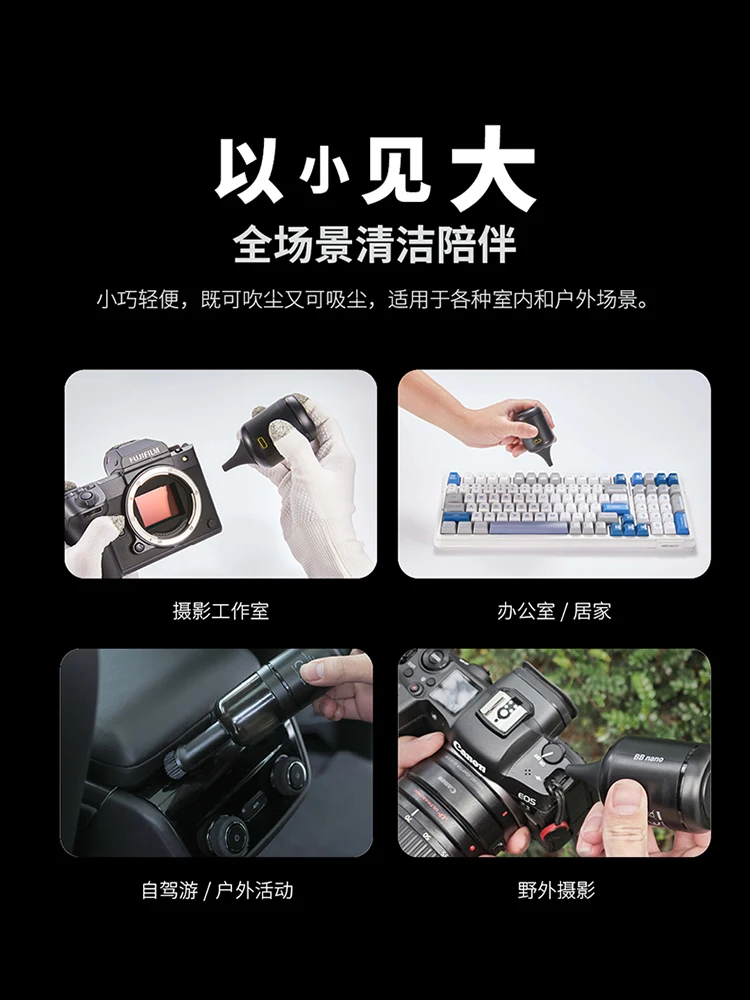 以小见大
全场景清洁陪伴

小巧轻便，既可吹尘又可吸尘，适用于各种室内和户外场景。

FUJIFILM

摄影工作室

办公室 / 居家

自驾游 / 户外活动

Canon
EOS
BB nano

野外摄影