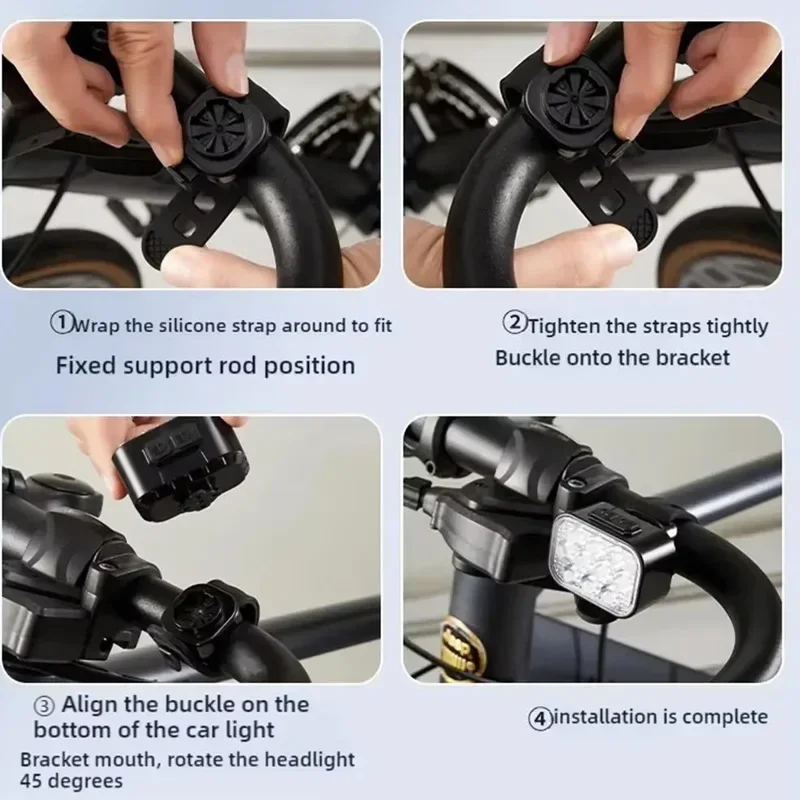 ①Wrap the silicone strap around to fit

Fixed support rod position

②Tighten the straps tightly

Buckle onto the bracket

③ Align the buckle on the bottom of the car light

Bracket mouth, rotate the headlight 45 degrees

④installation is complete