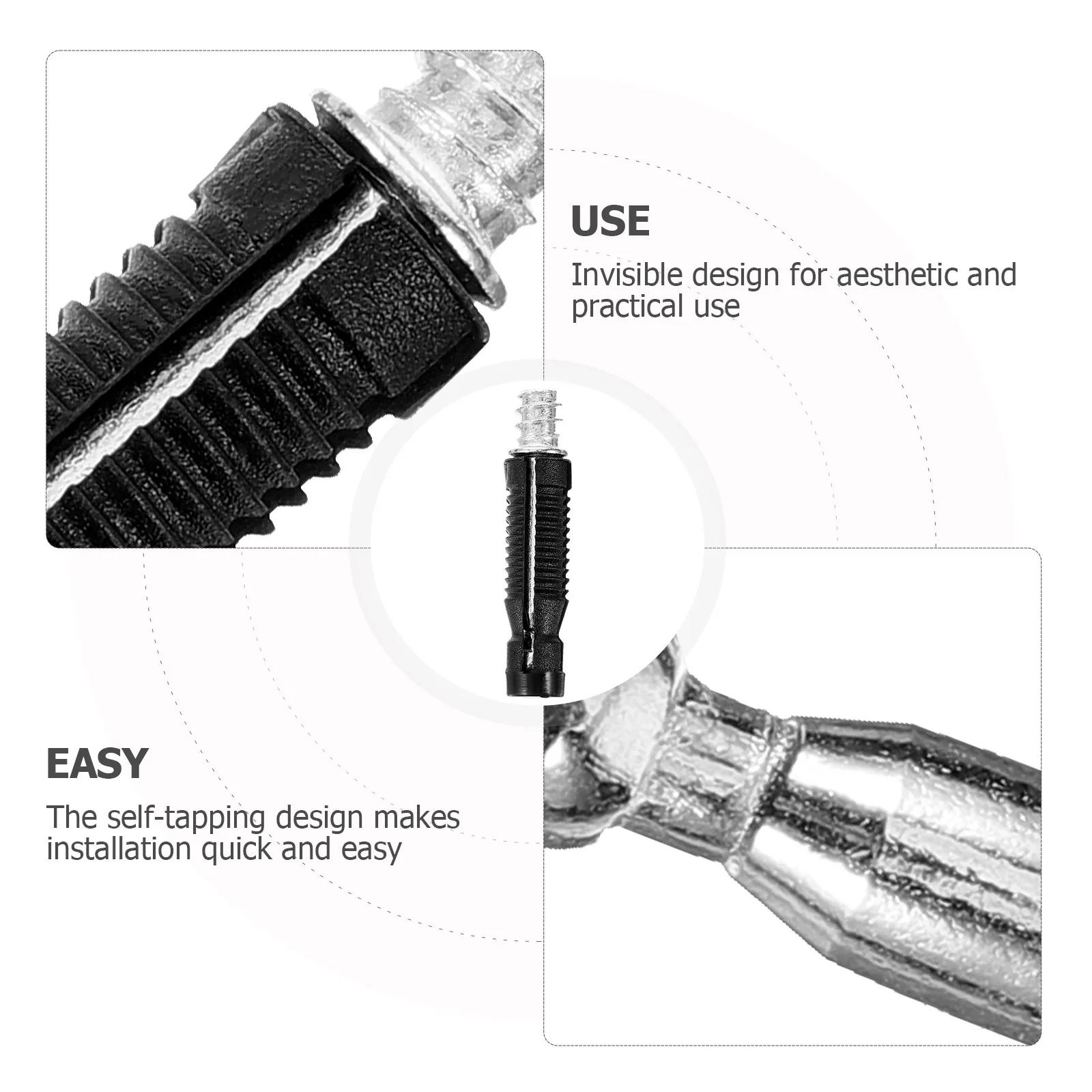 USE

Invisible design for aesthetic and practical use

EASY

The self-tapping design makes installation quick and easy