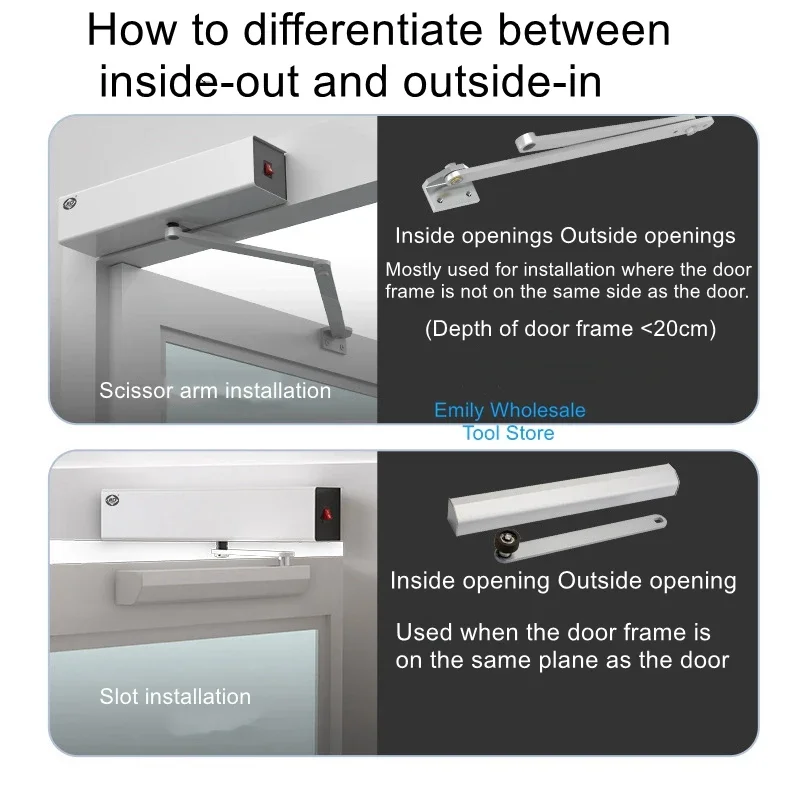 How to differentiate between inside-out and outside-in

Scissor arm installation

Inside openings Outside openings

Mostly used for installation where the door frame is not on the same side as the door.

(Depth of door frame <20cm)

Emily Wholesale Tool Store

Slot installation

Inside opening Outside opening

Used when the door frame is on the same plane as the door