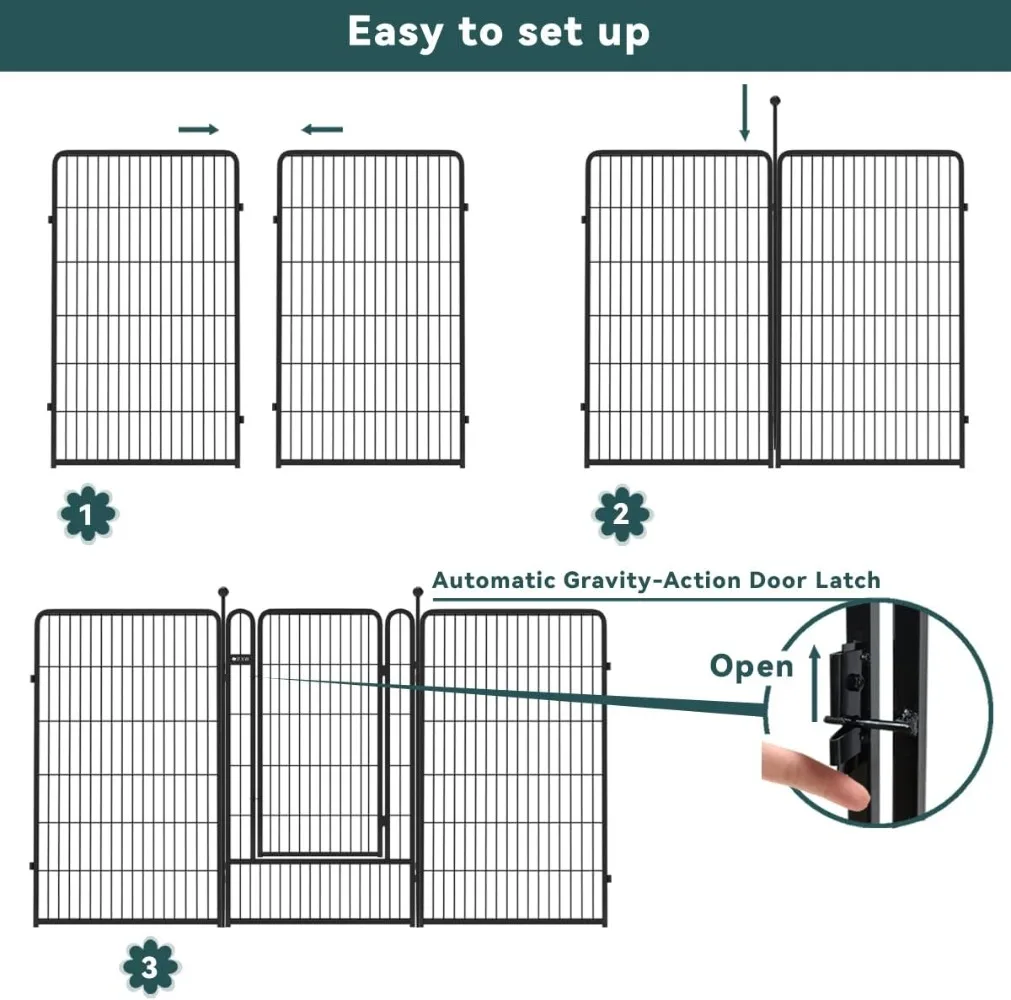 Easy to set up

1

2

Automatic Gravity-Action Door Latch

Open

3