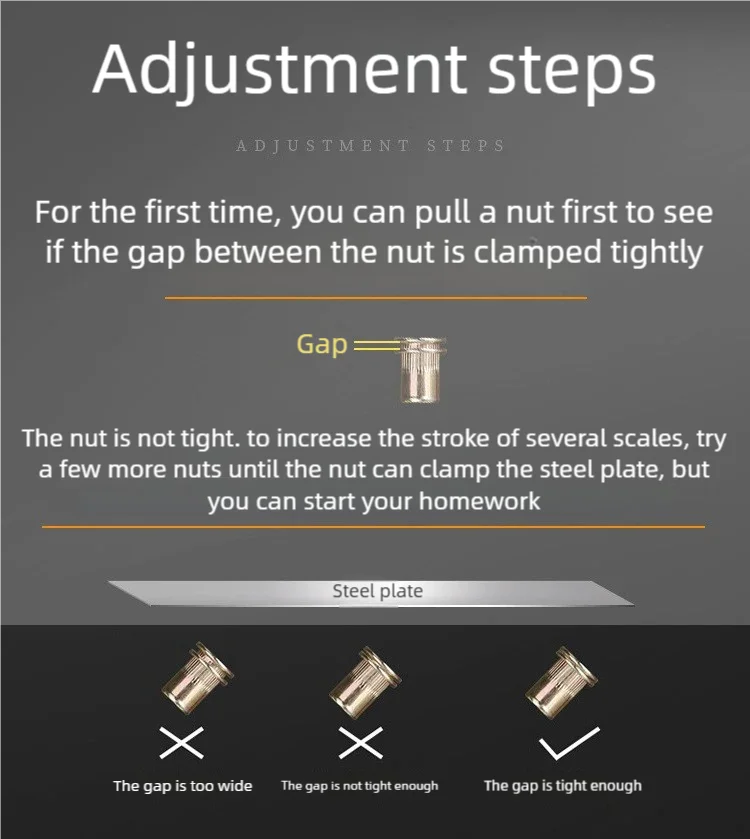 Adjustment steps

ADJUSTMENT STEPS

For the first time, you can pull a nut first to see if the gap between the nut is clamped tightly

Gap

The nut is not tight. to increase the stroke of several scales, try a few more nuts until the nut can clamp the steel plate, but you can start your homework

Steel plate

The gap is too wide

The gap is not tight enough

The gap is tight enough